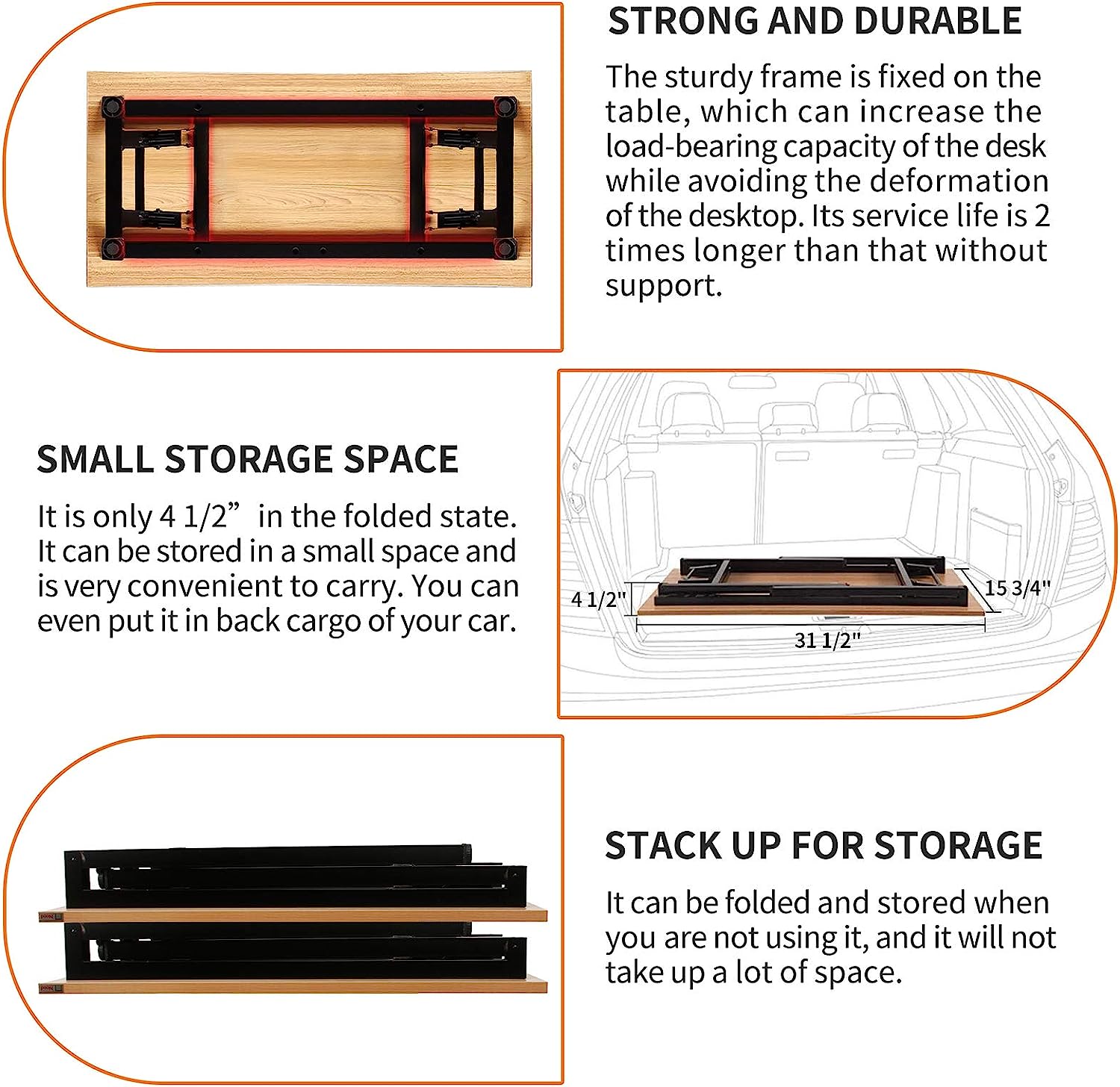 STRONG AND DURABLE

The sturdy frame is fixed on the table, which can increase the load-bearing capacity of the desk while avoiding the deformation of the desktop. Its service life is 2 times longer than that without support.

SMALL STORAGE SPACE

It is only 4 1/2” in the folded state. It can be stored in a small space and is very convenient to carry. You can even put it in back cargo of your car.

4 1/2"

15 3/4"

31 1/2"

STACK UP FOR STORAGE

It can be folded and stored when you are not using it, and it will not take up a lot of space.