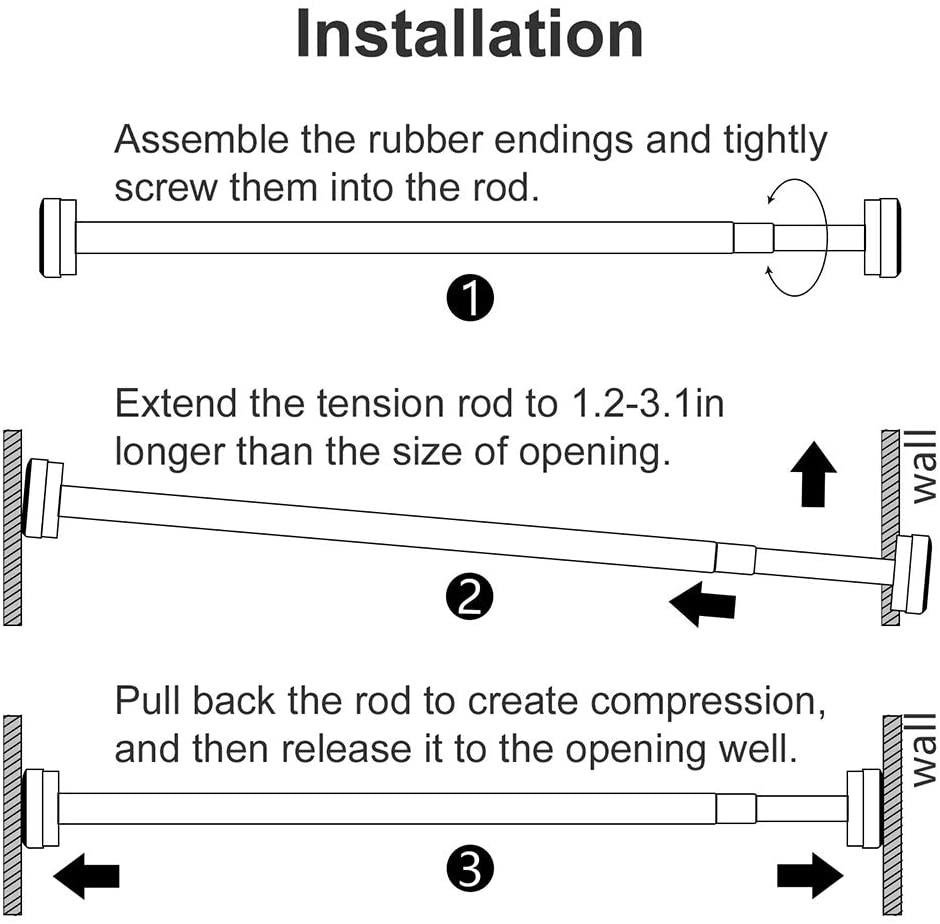 Installation

Assemble the rubber endings and tightly screw them into the rod.

1

Extend the tension rod to 1.2-3.1in longer than the size of opening.

wall

2

Pull back the rod to create compression, and then release it to the opening well.

wall

3