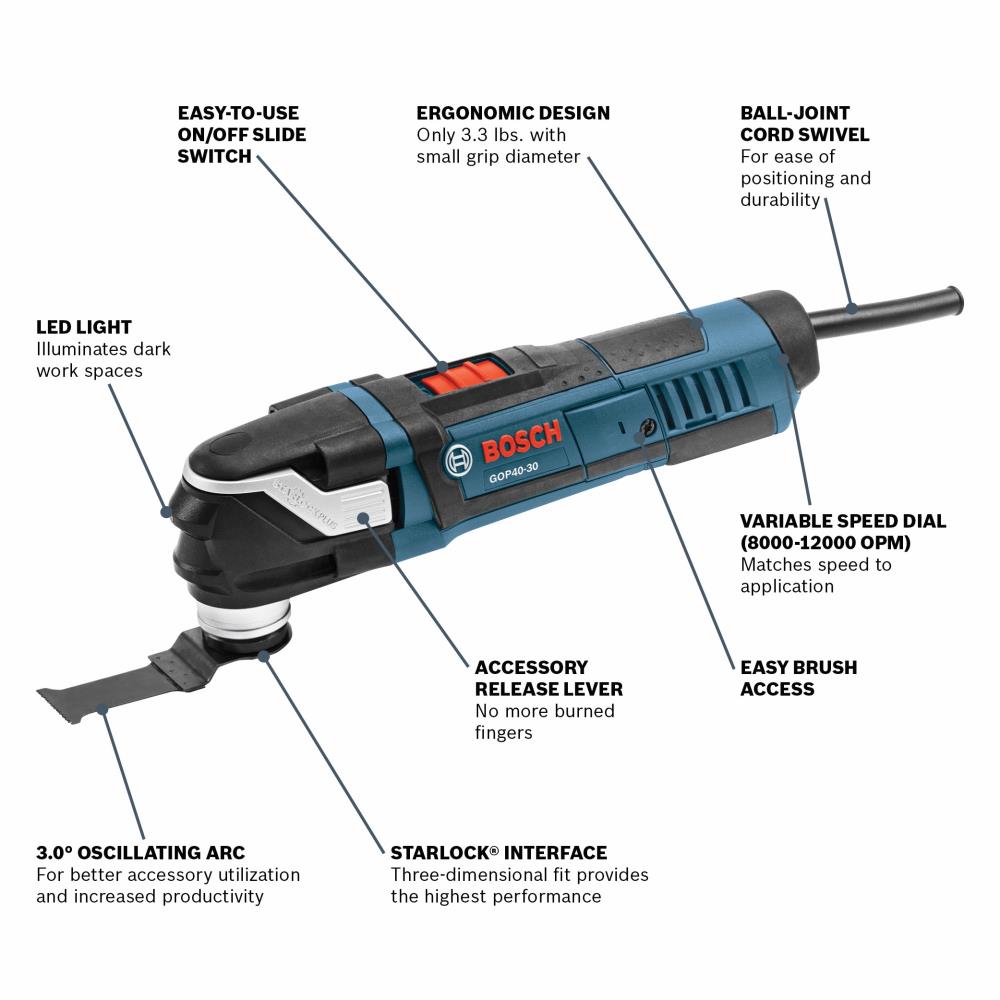 EASY-TO-USE ON/OFF SLIDE SWITCH

ERGONOMIC DESIGN
Only 3.3 lbs. with small grip diameter

BALL-JOINT CORD SWIVEL
For ease of positioning and durability

LED LIGHT
Illuminates dark work spaces

BOSCH
GOP40-30

VARIABLE SPEED DIAL (8000-12000 OPM)
Matches speed to application

ACCESSORY RELEASE LEVER
No more burned fingers

EASY BRUSH ACCESS

3.0° OSCILLATING ARC
For better accessory utilization and increased productivity

STARLOCK® INTERFACE
Three-dimensional fit provides the highest performance