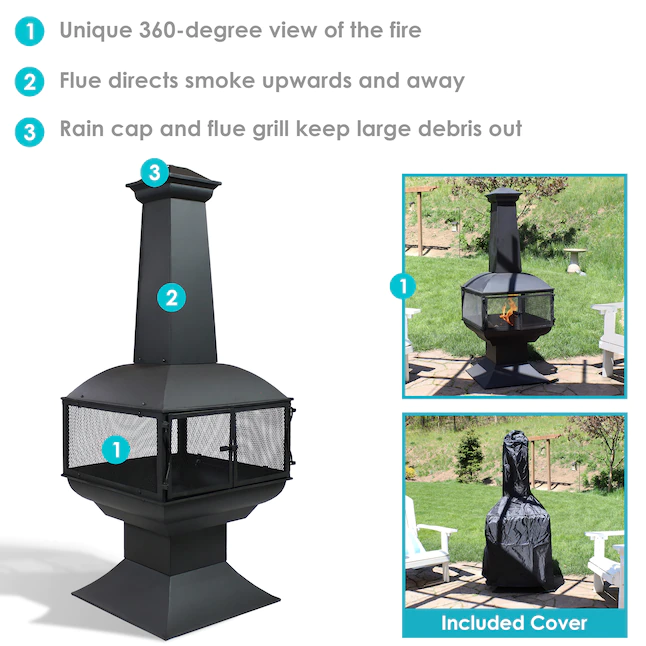 1 Unique 360-degree view of the fire

2 Flue directs smoke upwards and away

3 Rain cap and flue grill keep large debris out

3

2

1

1

Included Cover