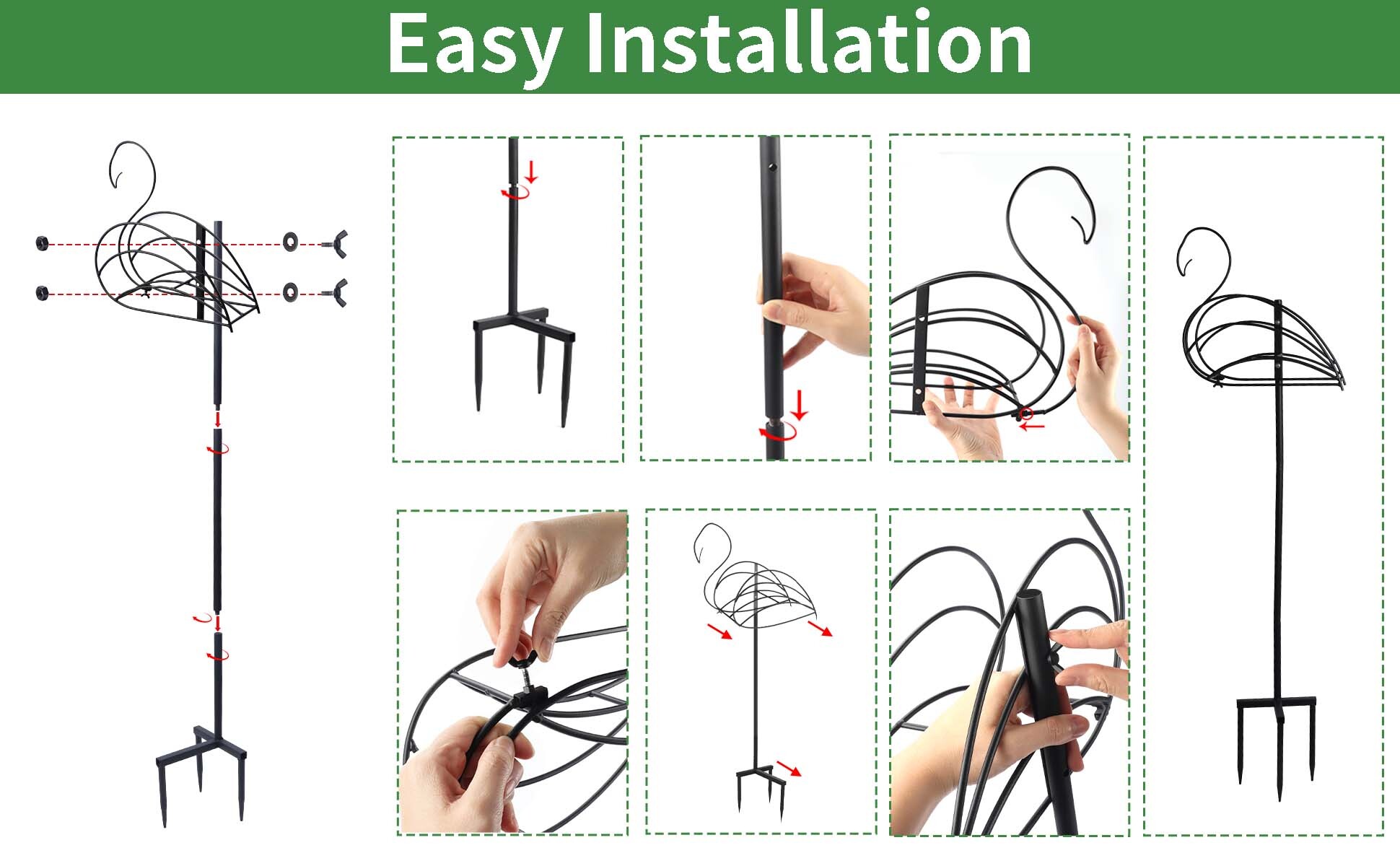 Easy Installation