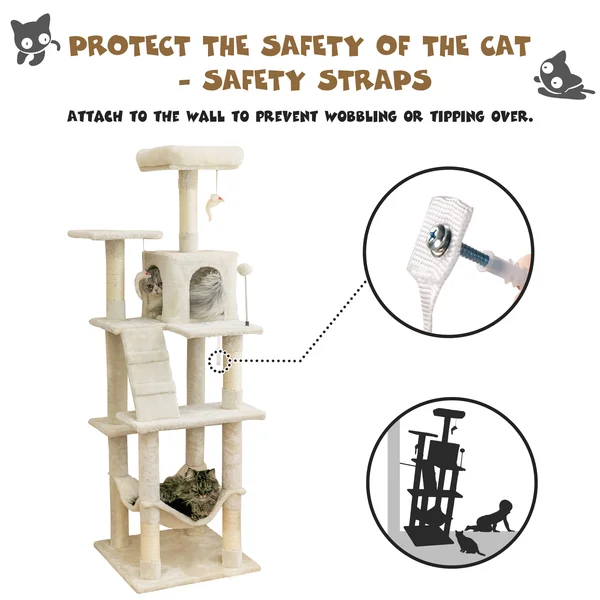 PROTECT THE SAFETY OF THE CAT - SAFETY STRAPS

ATTACH TO THE WALL TO PREVENT WOBBLING OR TIPPING OVER.