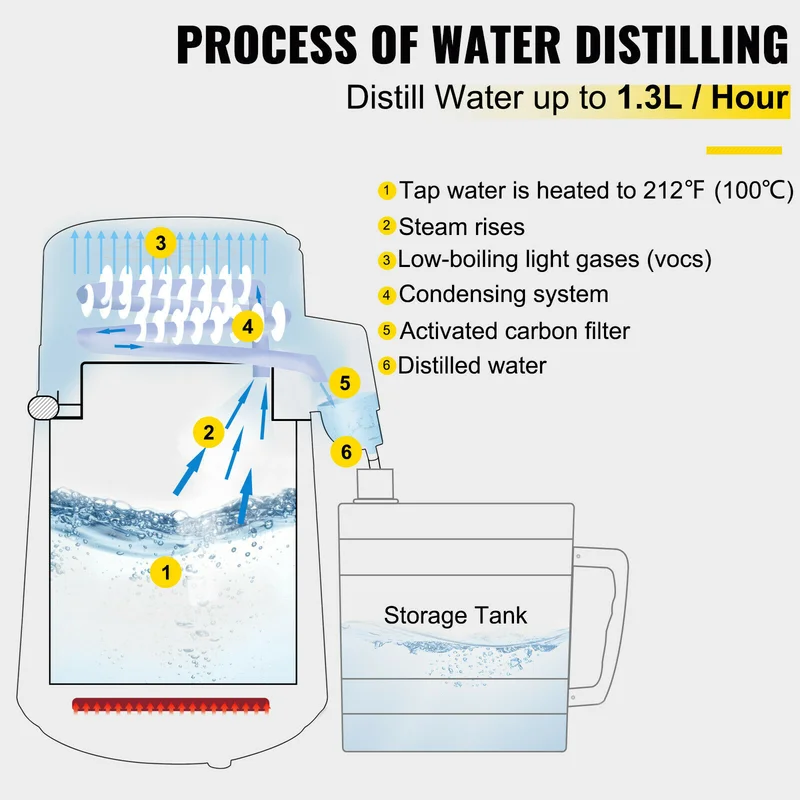 PROCESS OF WATER DISTILLING

Distill Water up to 1.3L / Hour

1 Tap water is heated to 212℉ (100℃)
2 Steam rises
3 Low-boiling light gases (vocs)
4 Condensing system
5 Activated carbon filter
6 Distilled water

3

4

5

2

6

1

Storage Tank