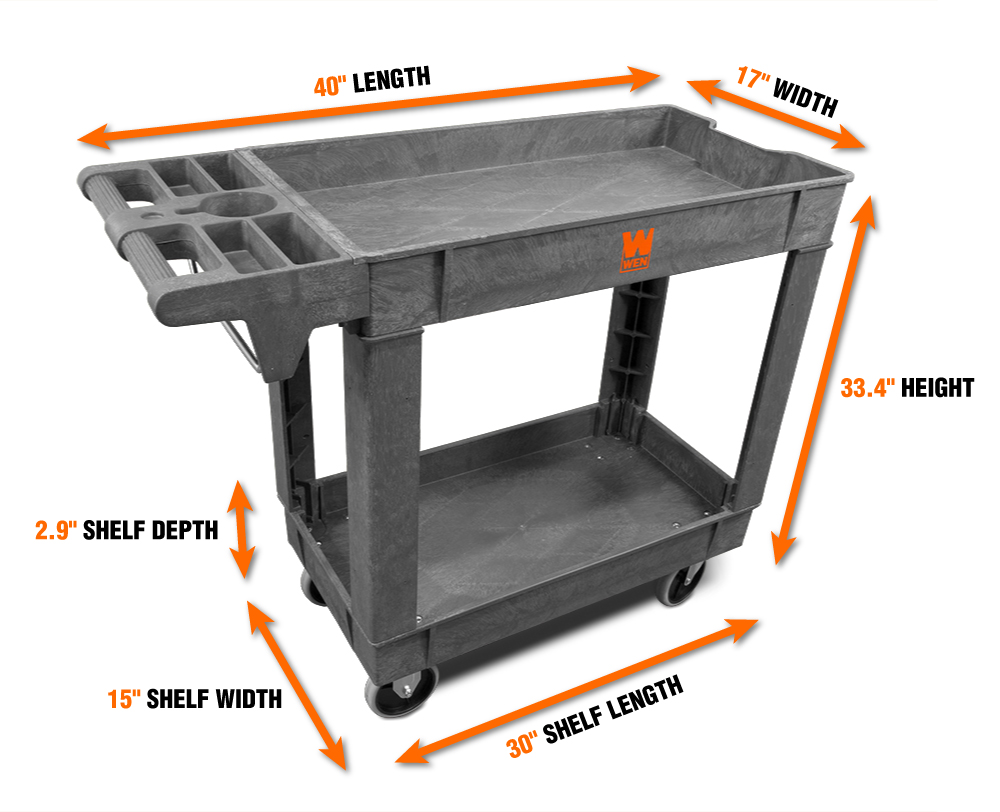 40" LENGTH

17" WIDTH

WEN

33.4" HEIGHT

2.9" SHELF DEPTH

15" SHELF WIDTH

30" SHELF LENGTH