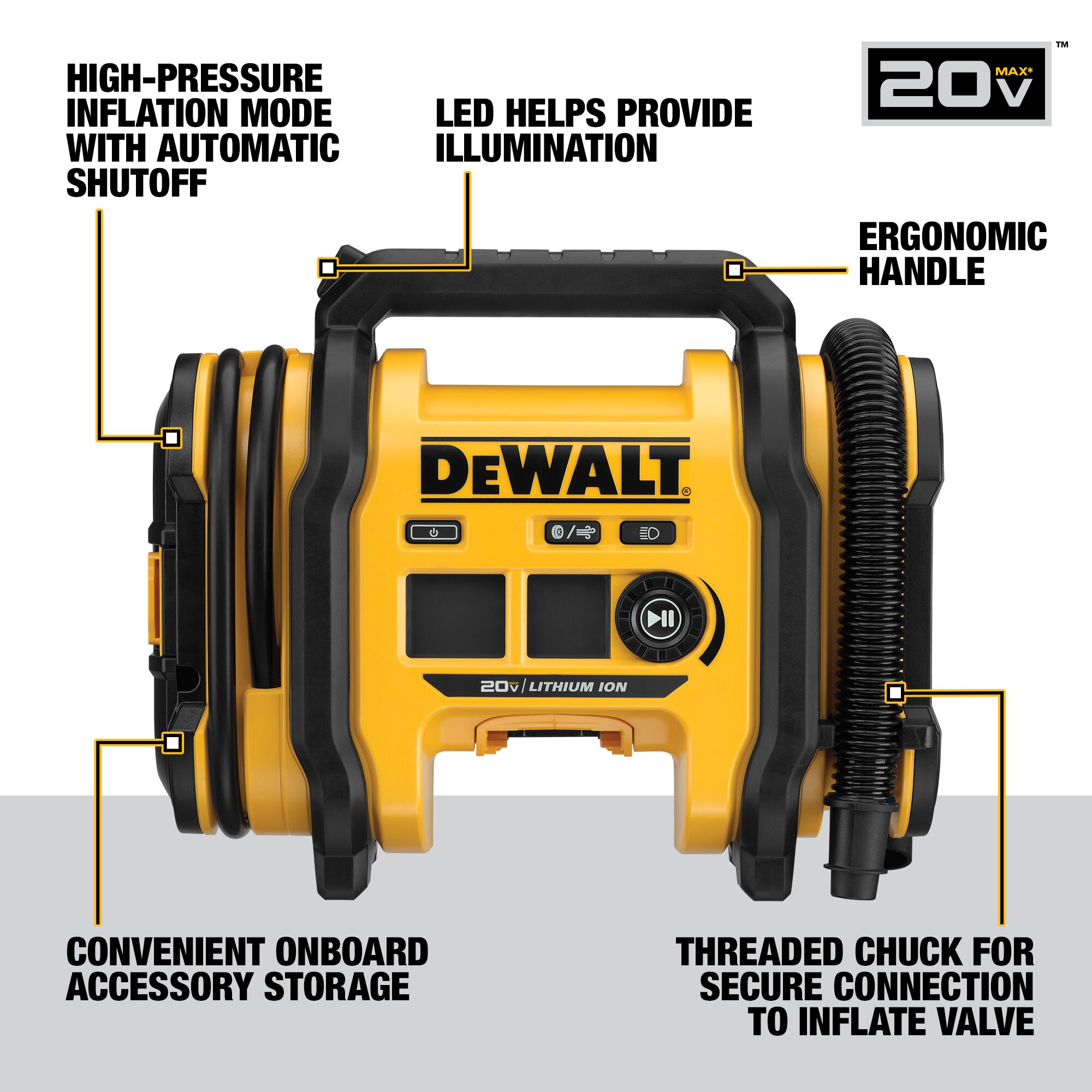 HIGH-PRESSURE INFLATION MODE WITH AUTOMATIC SHUTOFF

LED HELPS PROVIDE ILLUMINATION

20V MAX* ™

ERGONOMIC HANDLE

DEWALT®

20V MAX* | LITHIUM ION

CONVENIENT ONBOARD ACCESSORY STORAGE

THREADED CHUCK FOR SECURE CONNECTION TO INFLATE VALVE