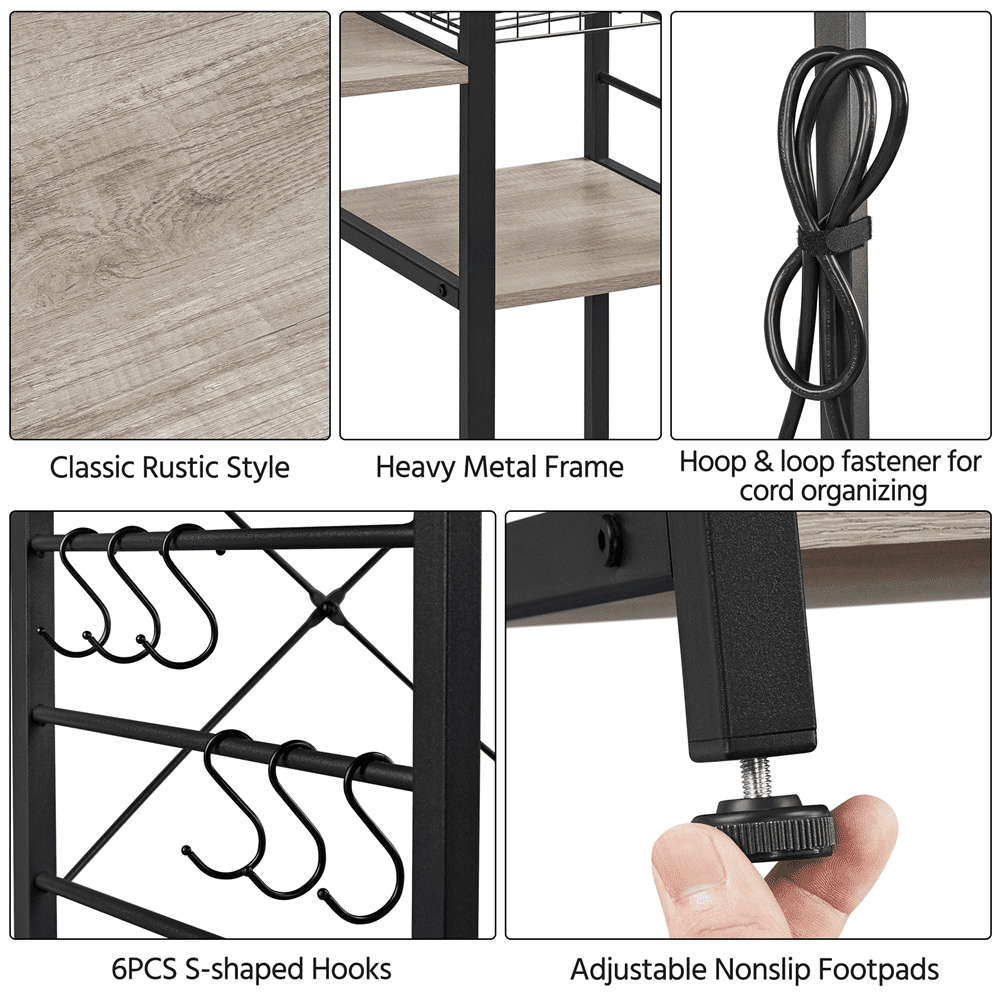 Classic Rustic Style

Heavy Metal Frame

Hoop & loop fastener for cord organizing

6PCS S-shaped Hooks

Adjustable Nonslip Footpads