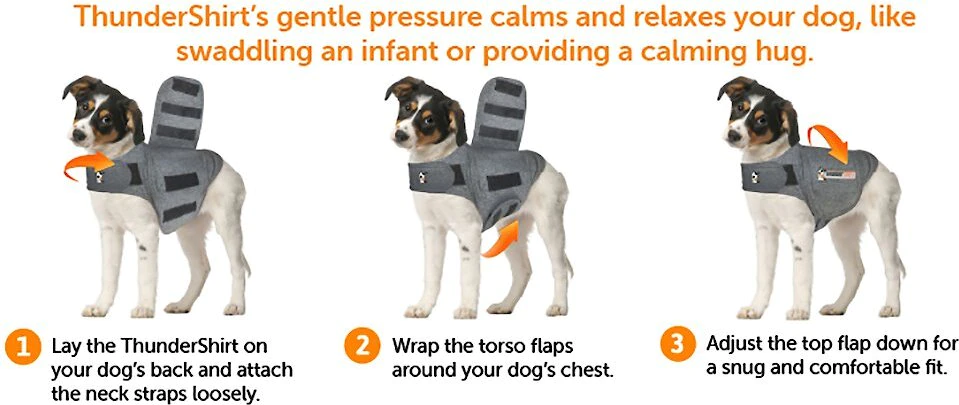 ThunderShirt's gentle pressure calms and relaxes your dog, like swaddling an infant or providing a calming hug.

1 Lay the ThunderShirt on your dog's back and attach the neck straps loosely.

2 Wrap the torso flaps around your dog's chest.

3 Adjust the top flap down for a snug and comfortable fit.