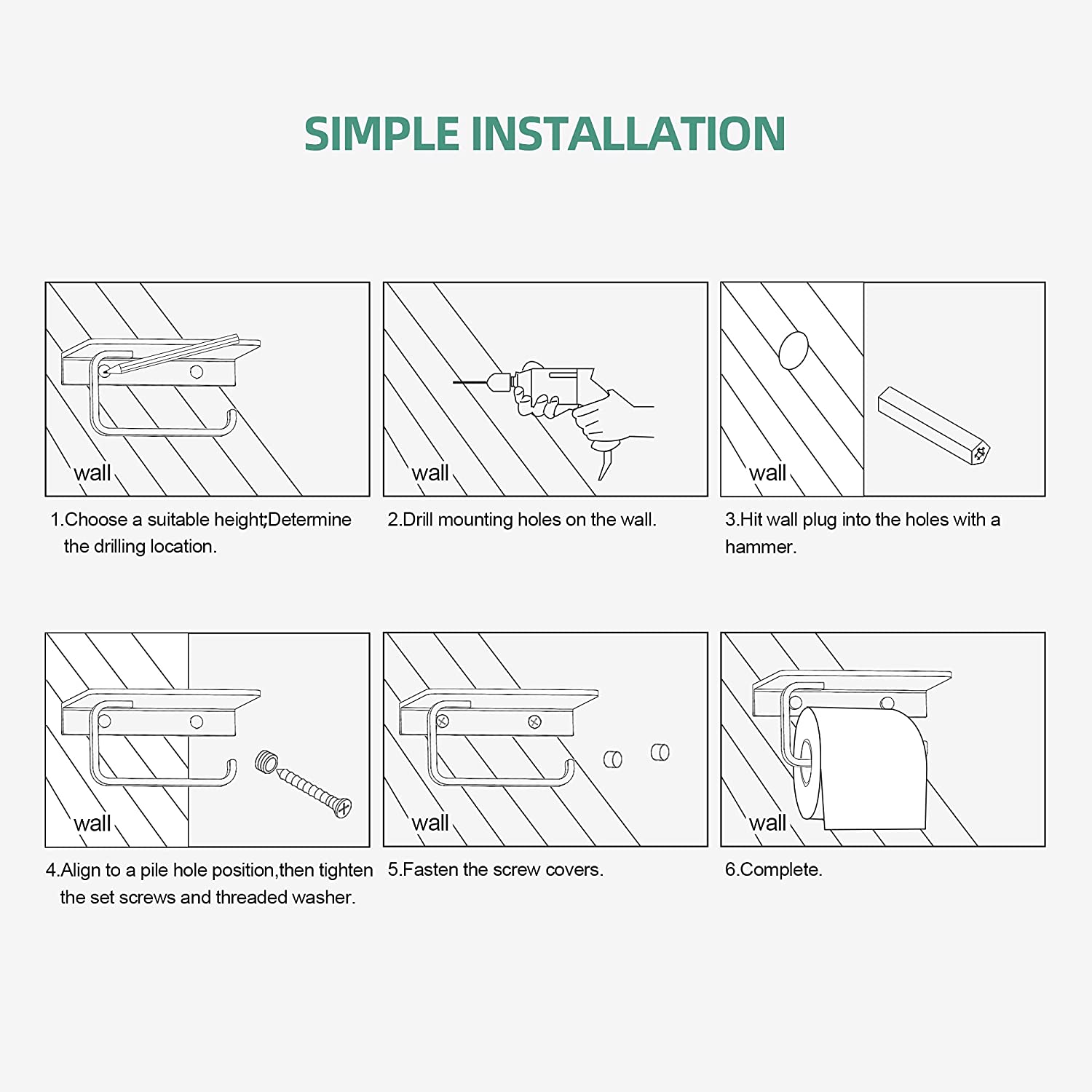 SIMPLE INSTALLATION

wall

1.Choose a suitable height;Determine the drilling location.

wall

2.Drill mounting holes on the wall.

wall

3.Hit wall plug into the holes with a hammer.

wall

4.Align to a pile hole position,then tighten the set screws and threaded washer.

wall

5.Fasten the screw covers.

wall

6.Complete.