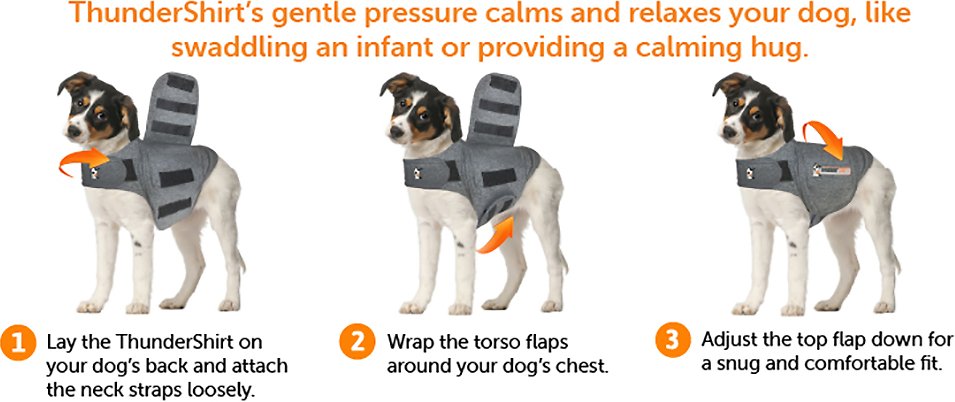 ThunderShirt's gentle pressure calms and relaxes your dog, like swaddling an infant or providing a calming hug.

1 Lay the ThunderShirt on your dog's back and attach the neck straps loosely.

2 Wrap the torso flaps around your dog's chest.

3 Adjust the top flap down for a snug and comfortable fit.