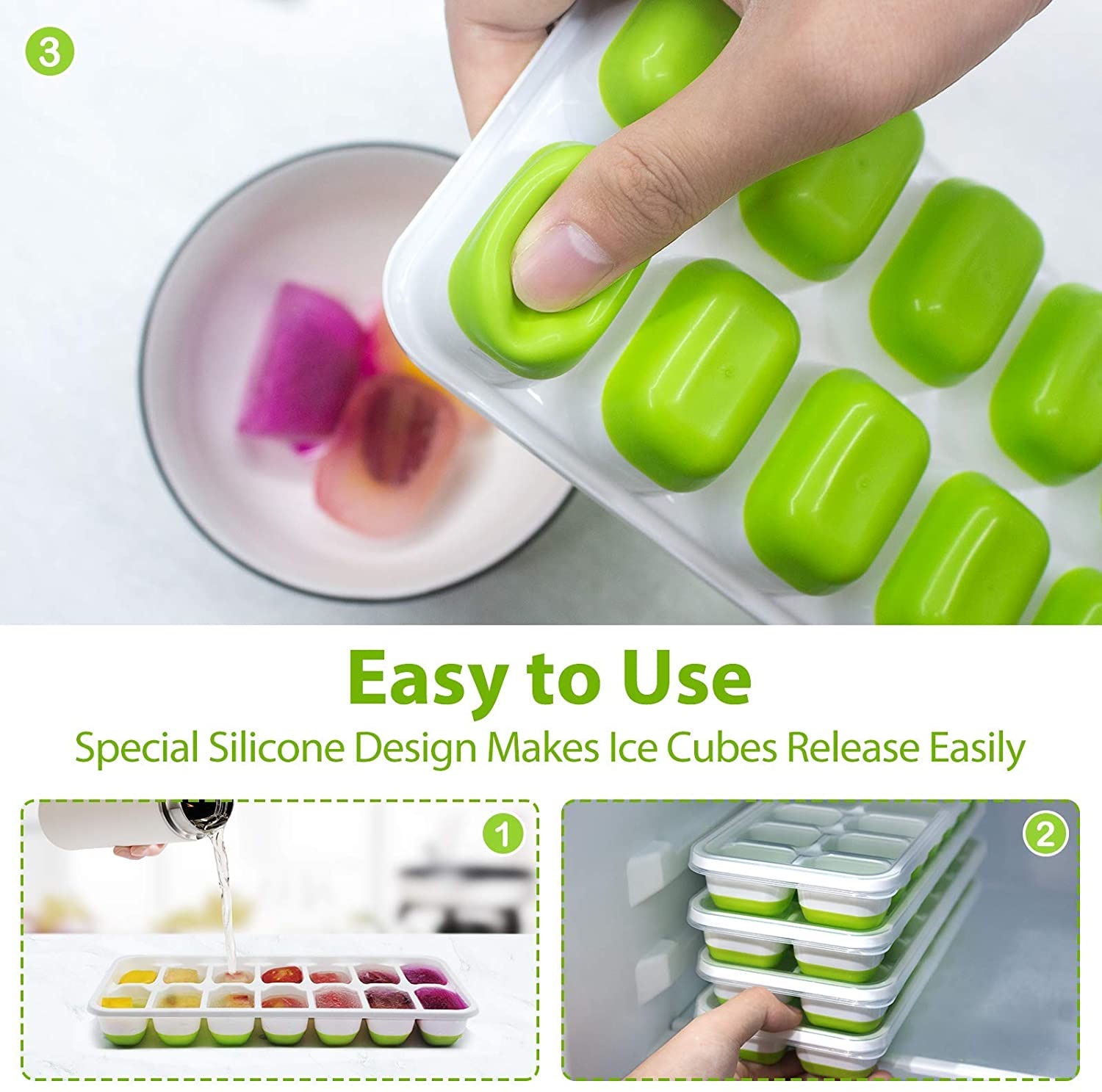 3

Easy to Use

Special Silicone Design Makes Ice Cubes Release Easily

1

2