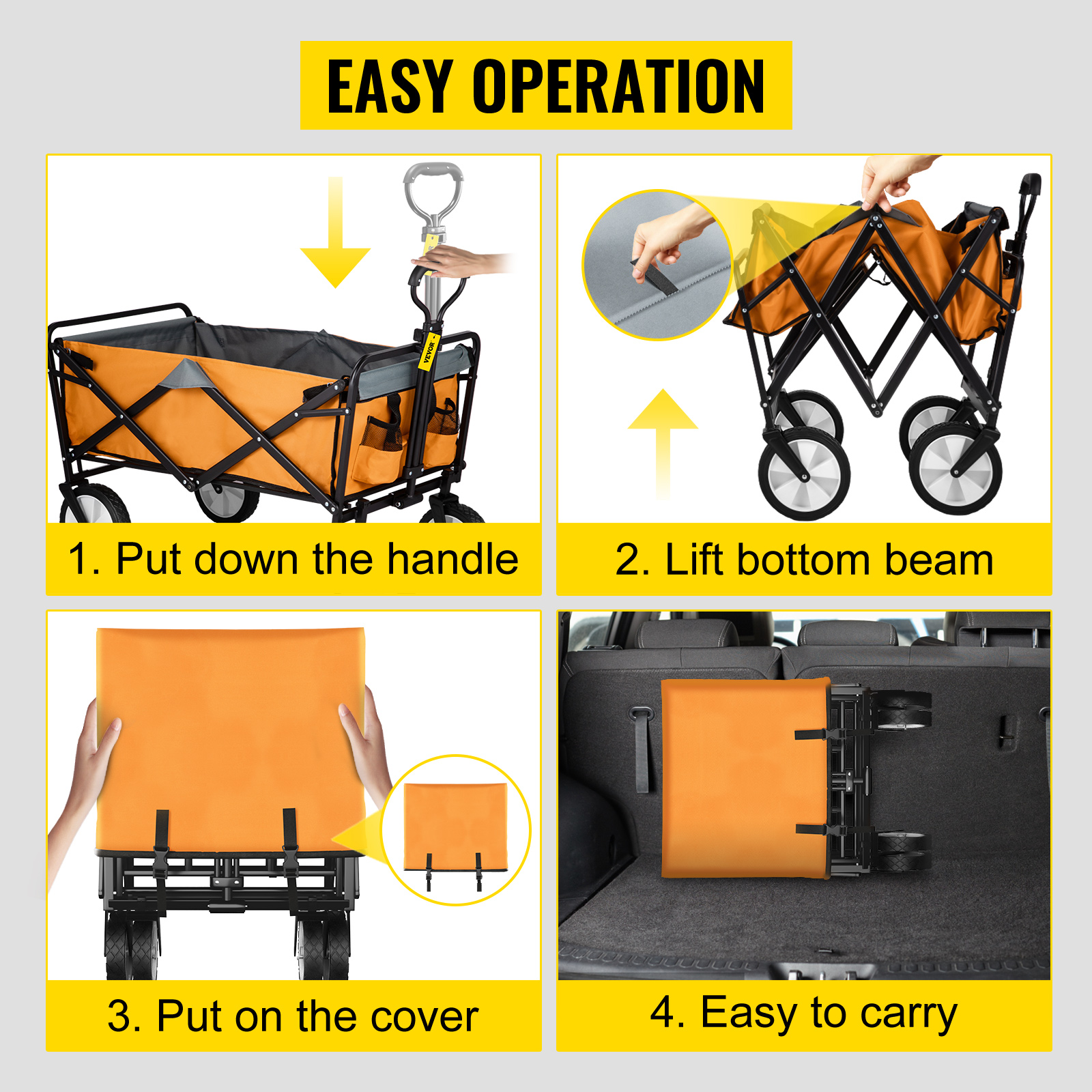 EASY OPERATION

VEVOR

1. Put down the handle

2. Lift bottom beam

3. Put on the cover

4. Easy to carry