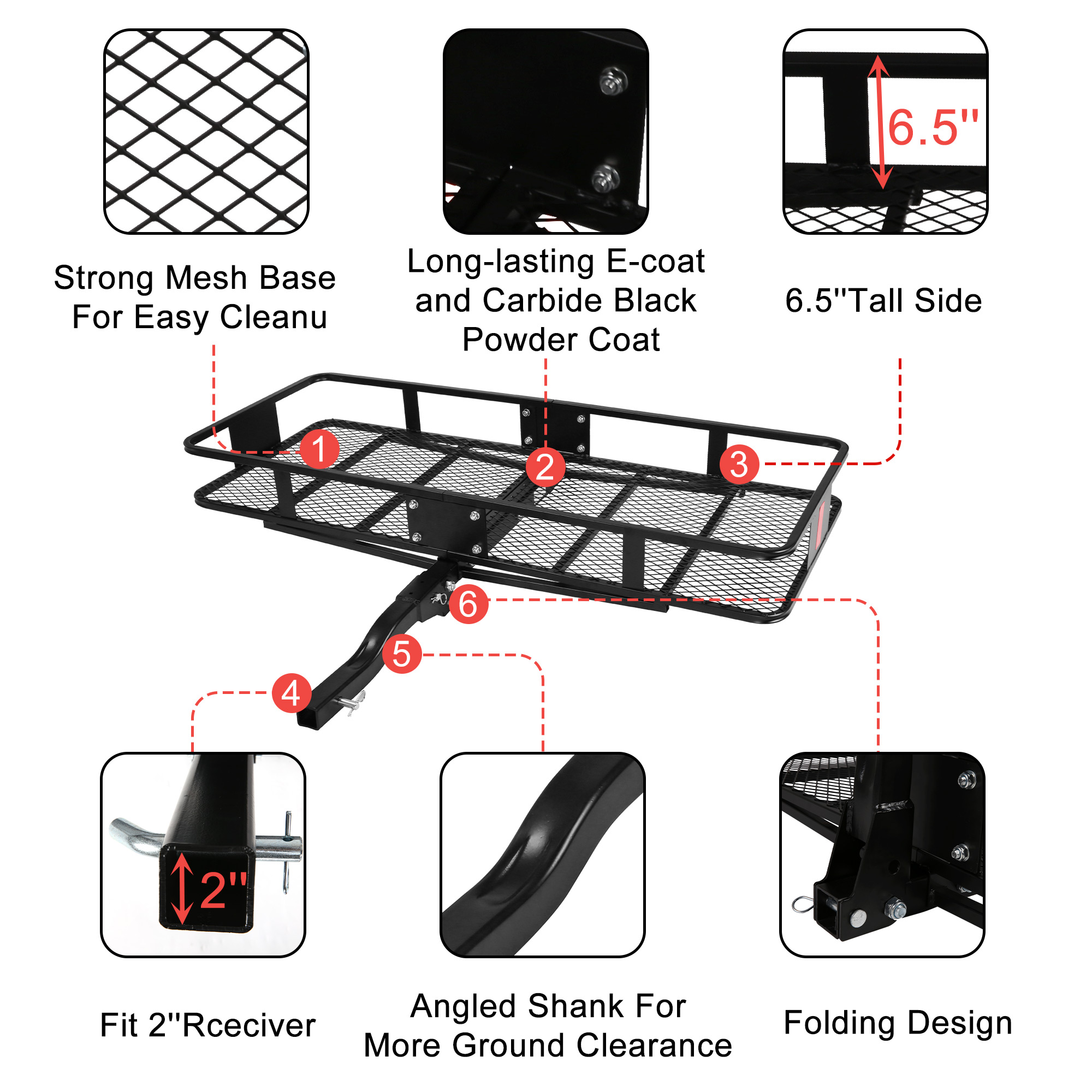 6.5"

Strong Mesh Base For Easy Cleanu

Long-lasting E-coat and Carbide Black Powder Coat

6.5"Tall Side

1

2

3

6

5

4

2"

Fit 2"Rceciver

Angled Shank For More Ground Clearance

Folding Design