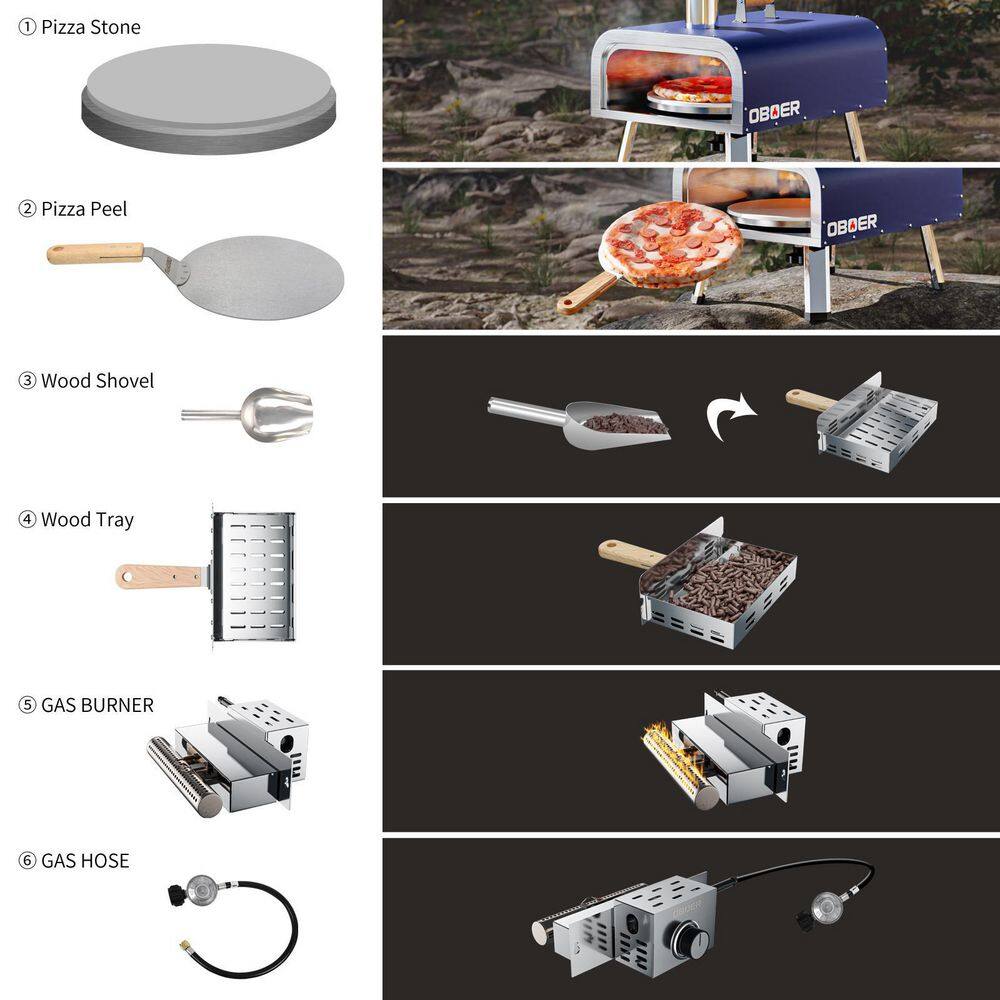 ① Pizza Stone

OBOER

② Pizza Peel

OBOER

③ Wood Shovel

④ Wood Tray

⑤ GAS BURNER

⑥ GAS HOSE