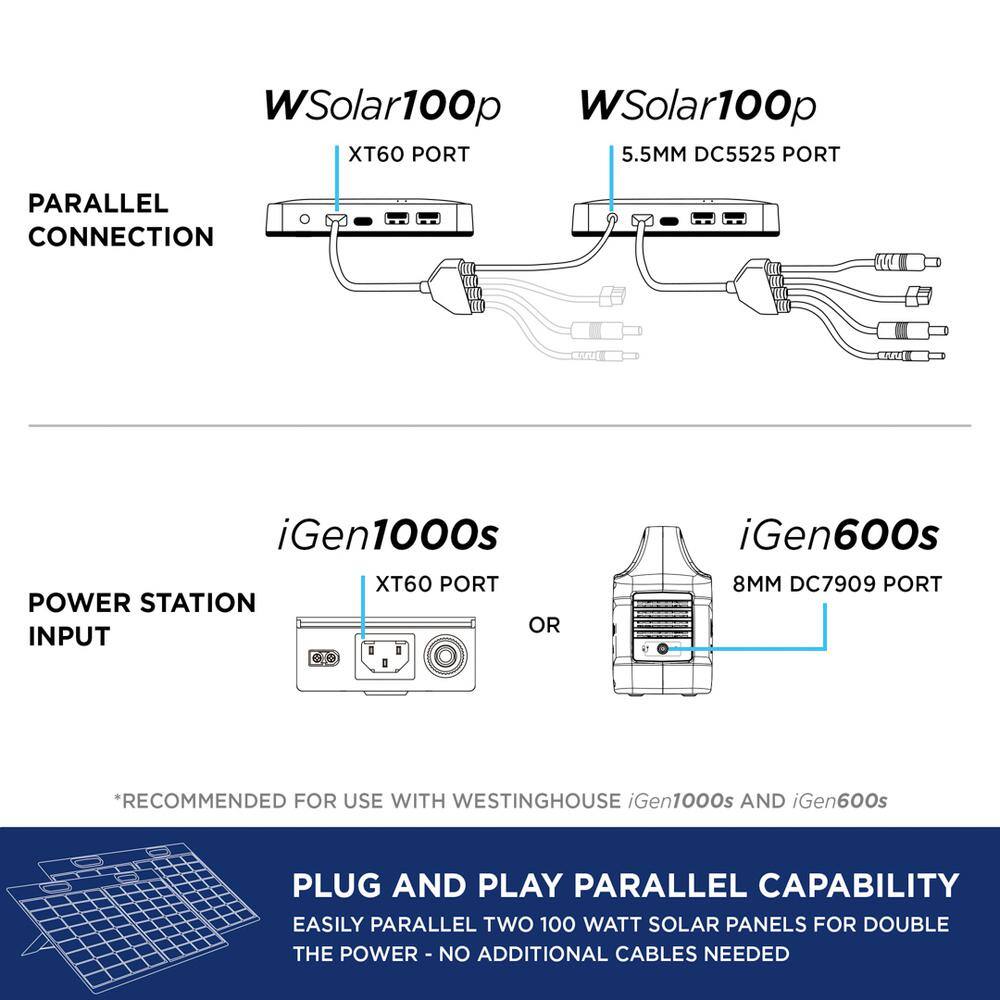 WSolar100p
XT60 PORT

WSolar100p
5.5MM DC5525 PORT

PARALLEL CONNECTION

iGen1000s
XT60 PORT

iGen600s
8MM DC7909 PORT

POWER STATION INPUT

OR

*RECOMMENDED FOR USE WITH WESTINGHOUSE iGen1000s AND iGen600s

PLUG AND PLAY PARALLEL CAPABILITY
EASILY PARALLEL TWO 100 WATT SOLAR PANELS FOR DOUBLE THE POWER - NO ADDITIONAL CABLES NEEDED