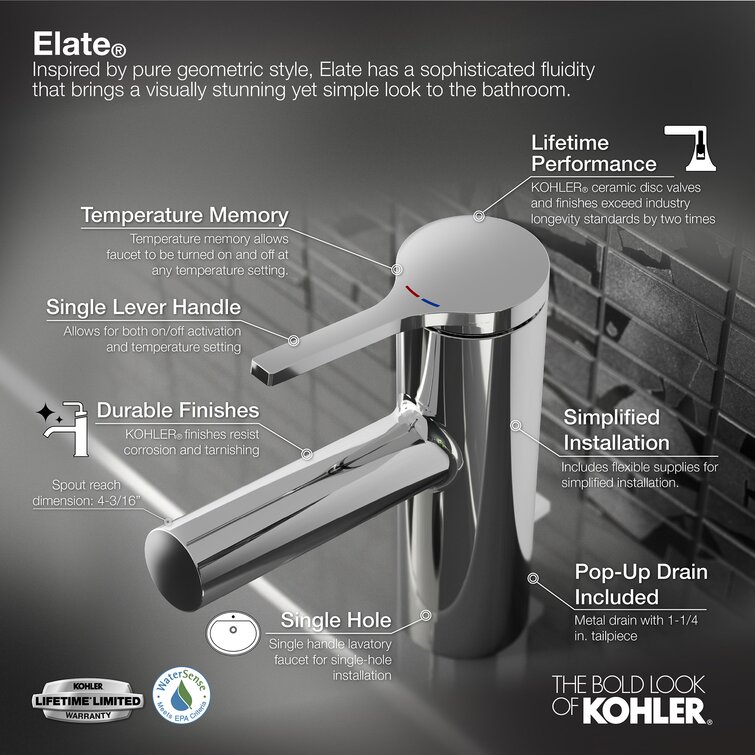 Elate®
Inspired by pure geometric style, Elate has a sophisticated fluidity that brings a visually stunning yet simple look to the bathroom.

Lifetime Performance
KOHLER® ceramic disc valves and finishes exceed industry longevity standards by two times

Temperature Memory
Temperature memory allows faucet to be turned on and off at any temperature setting.

Single Lever Handle
Allows for both on/off activation and temperature setting

Durable Finishes
KOHLER® finishes resist corrosion and tarnishing

Spout reach dimension: 4-3/16"

Simplified Installation
Includes flexible supplies for simplified installation.

Pop-Up Drain Included
Metal drain with 1-1/4 in. tailpiece

Single Hole
Single handle lavatory faucet for single-hole installation

KOHLER
LIFETIME LIMITED
WARRANTY

WaterSense
Meets EPA Criteria

THE BOLD LOOK OF KOHLER®