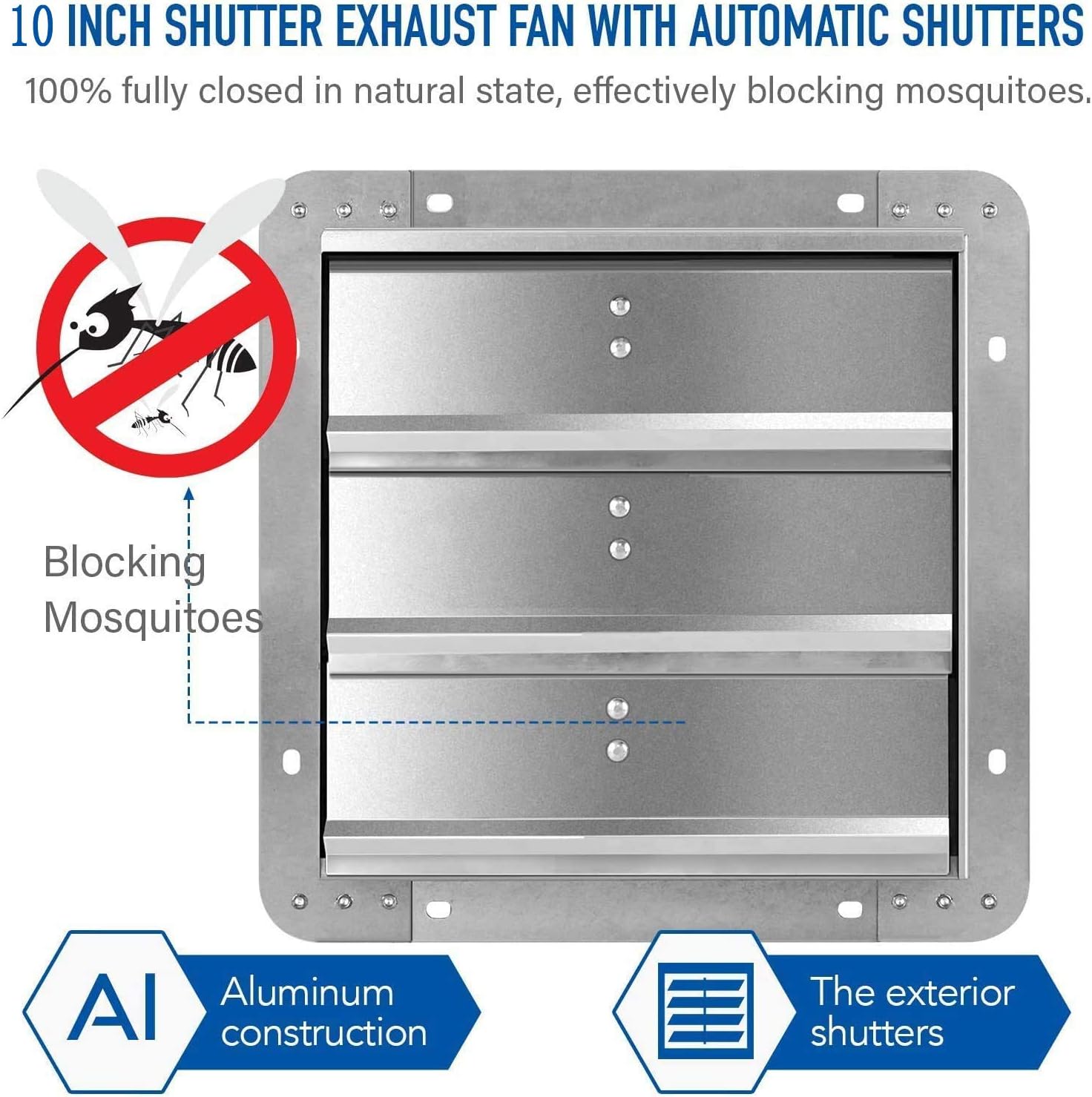 10 INCH SHUTTER EXHAUST FAN WITH AUTOMATIC SHUTTERS

100% fully closed in natural state, effectively blocking mosquitoes.

Blocking Mosquitoes

Al

Aluminum construction

The exterior shutters