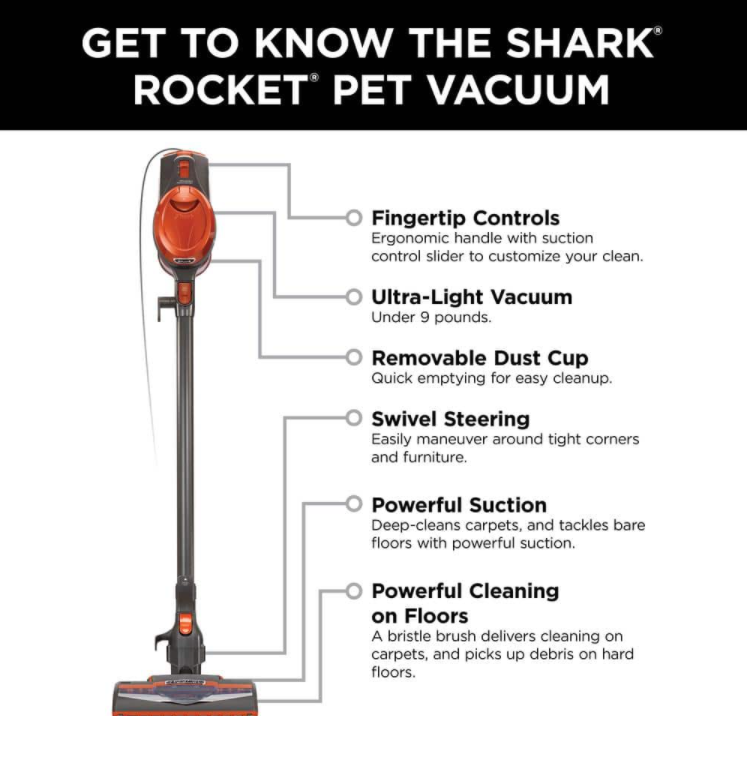 GET TO KNOW THE SHARK® ROCKET® PET VACUUM

Fingertip Controls
Ergonomic handle with suction control slider to customize your clean.

Ultra-Light Vacuum
Under 9 pounds.

Removable Dust Cup
Quick emptying for easy cleanup.

Swivel Steering
Easily maneuver around tight corners and furniture.

Powerful Suction
Deep-cleans carpets, and tackles bare floors with powerful suction.

Powerful Cleaning on Floors
A bristle brush delivers cleaning on carpets, and picks up debris on hard floors.