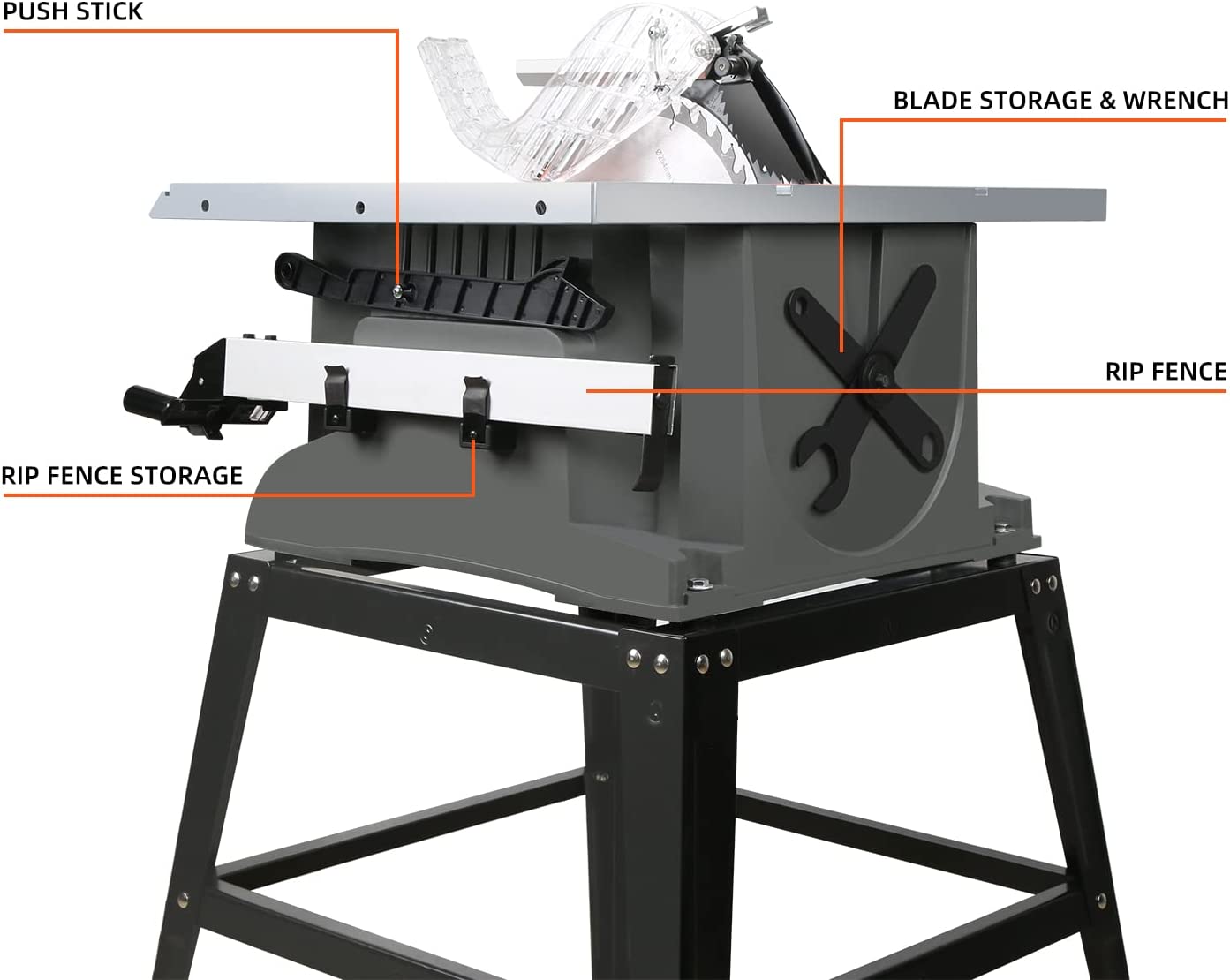 PUSH STICK

BLADE STORAGE & WRENCH

RIP FENCE

RIP FENCE STORAGE