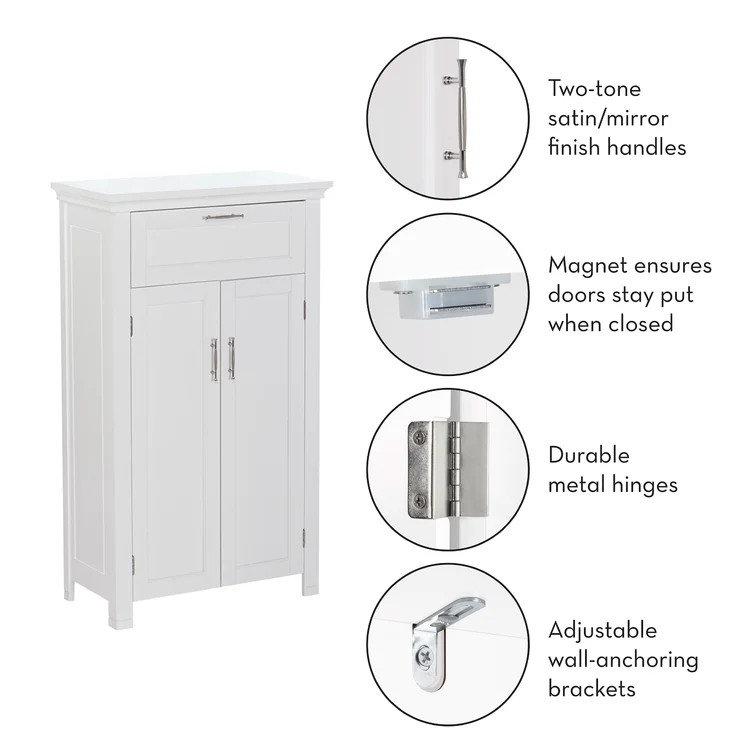 Two-tone satin/mirror finish handles

Magnet ensures doors stay put when closed

Durable metal hinges

Adjustable wall-anchoring brackets