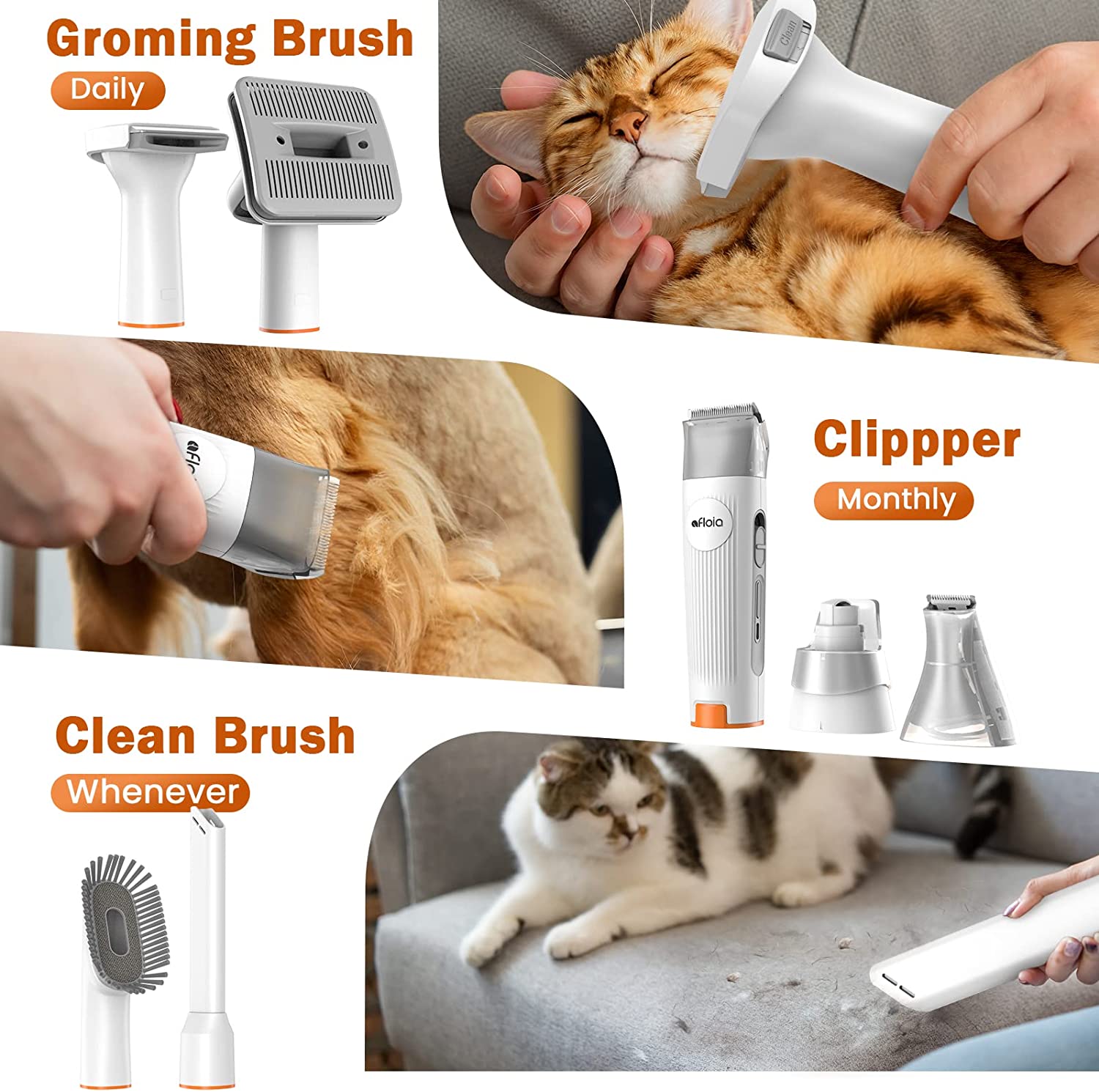 Groming Brush

Daily

Clean

afloia

Clippper

Monthly

afloia

Clean Brush

Whenever