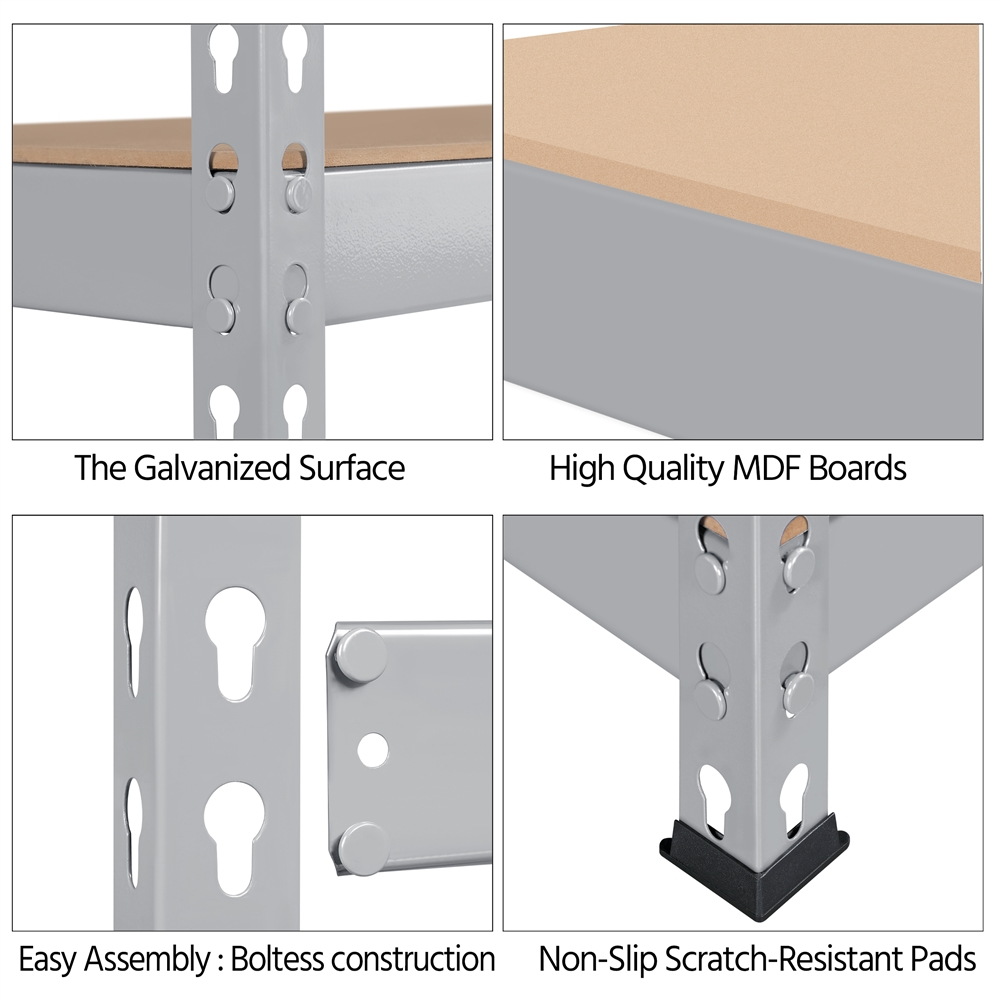 The Galvanized Surface

High Quality MDF Boards

Easy Assembly : Boltess construction

Non-Slip Scratch-Resistant Pads