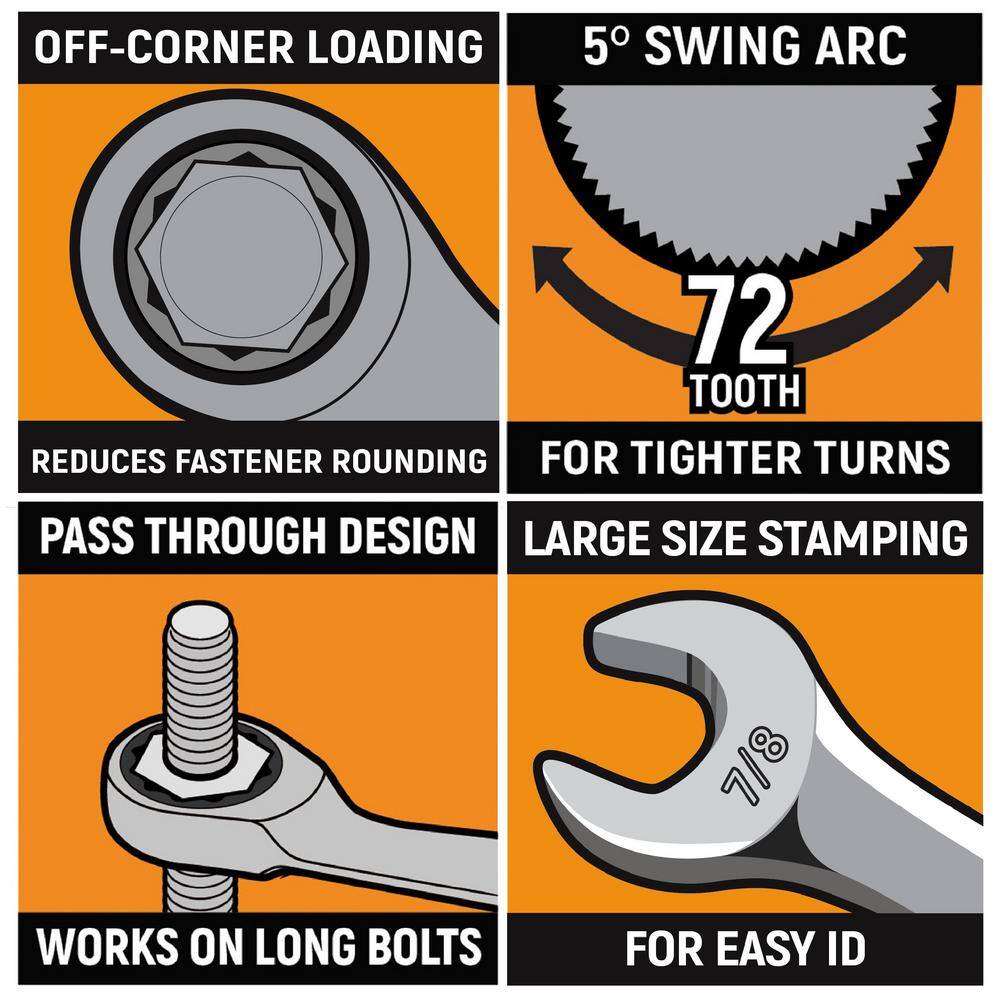 OFF-CORNER LOADING

REDUCES FASTENER ROUNDING

5° SWING ARC

72 TOOTH

FOR TIGHTER TURNS

PASS THROUGH DESIGN

WORKS ON LONG BOLTS

LARGE SIZE STAMPING

7/8

FOR EASY ID