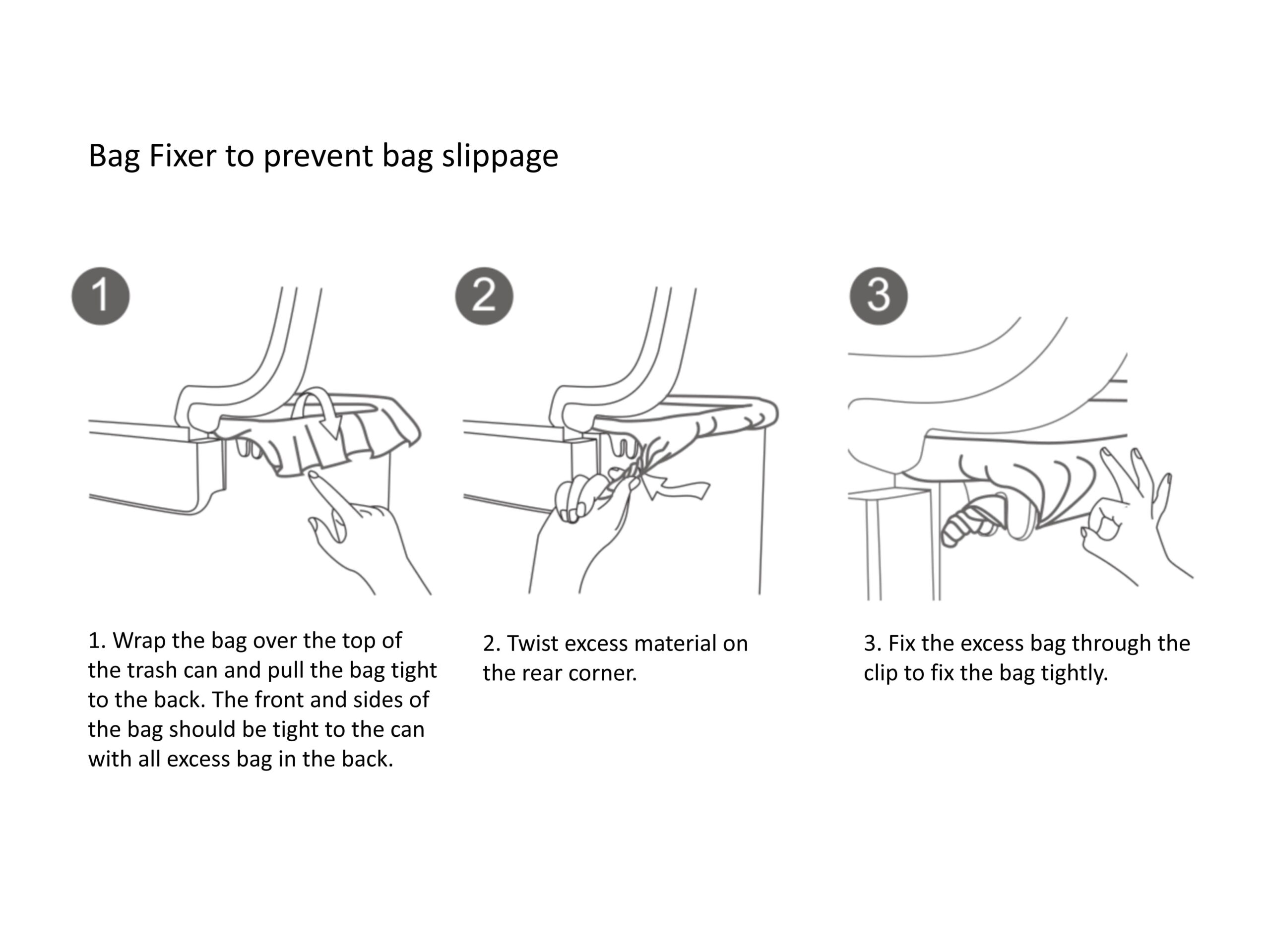 Bag Fixer to prevent bag slippage

1

2

3

1. Wrap the bag over the top of the trash can and pull the bag tight to the back. The front and sides of the bag should be tight to the can with all excess bag in the back.

2. Twist excess material on the rear corner.

3. Fix the excess bag through the clip to fix the bag tightly.