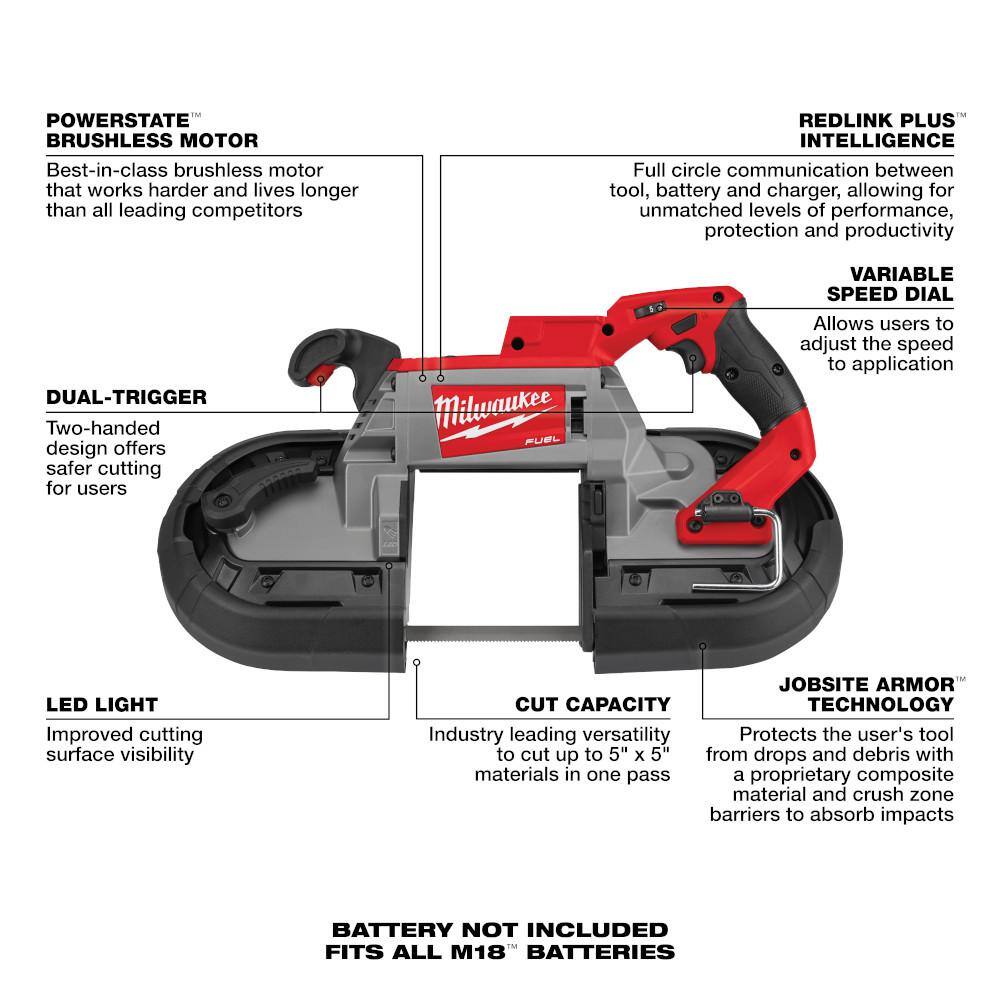 POWERSTATE™ BRUSHLESS MOTOR

Best-in-class brushless motor that works harder and lives longer than all leading competitors

REDLINK PLUS™ INTELLIGENCE

Full circle communication between tool, battery and charger, allowing for unmatched levels of performance, protection and productivity

VARIABLE SPEED DIAL

Allows users to adjust the speed to application

DUAL-TRIGGER

Two-handed design offers safer cutting for users

Milwaukee FUEL

LED LIGHT

Improved cutting surface visibility

CUT CAPACITY

Industry leading versatility to cut up to 5" x 5" materials in one pass

JOBSITE ARMOR™ TECHNOLOGY

Protects the user's tool from drops and debris with a proprietary composite material and crush zone barriers to absorb impacts

BATTERY NOT INCLUDED
FITS ALL M18™ BATTERIES