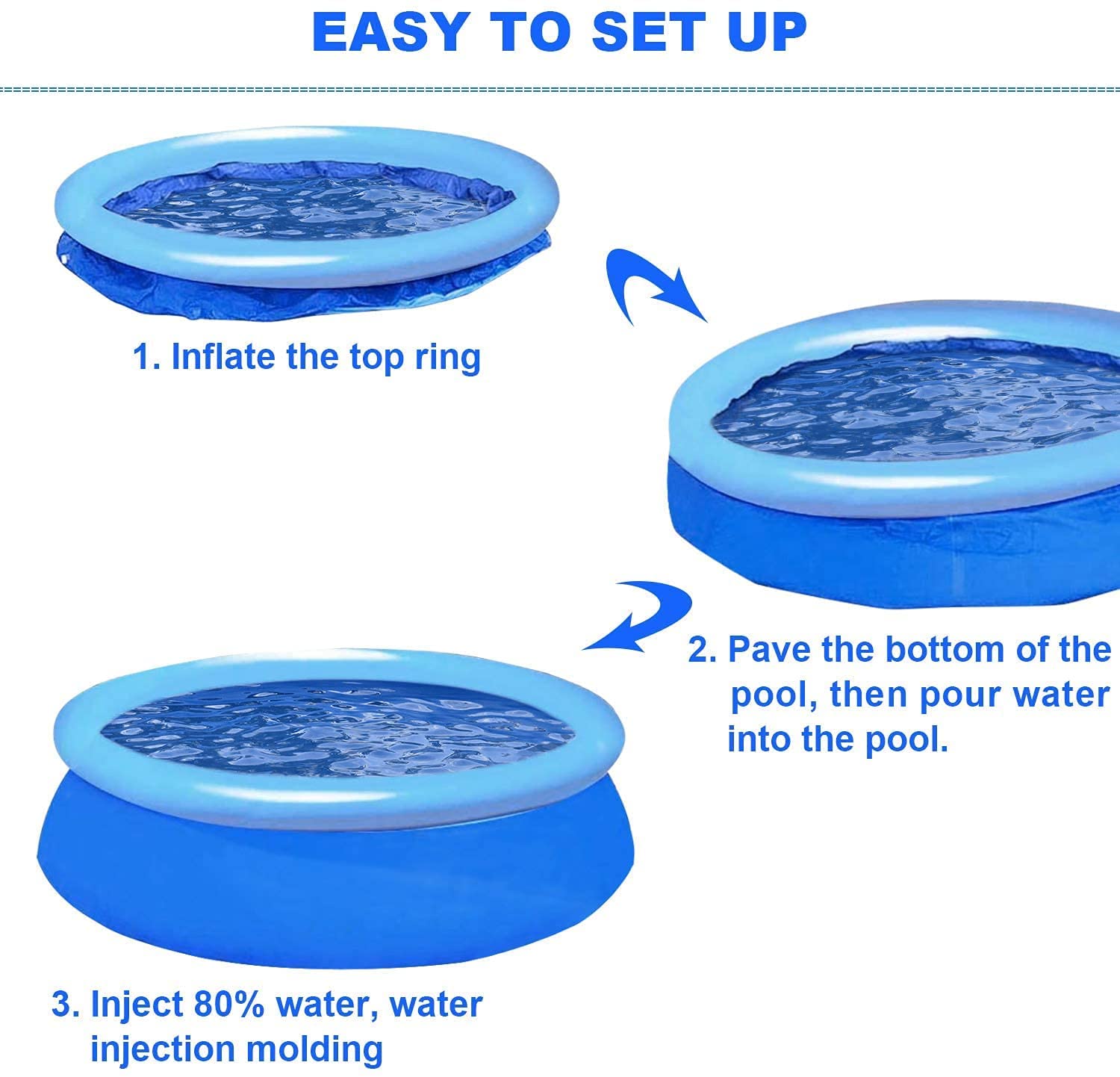 EASY TO SET UP

1. Inflate the top ring

2. Pave the bottom of the pool, then pour water into the pool.

3. Inject 80% water, water injection molding