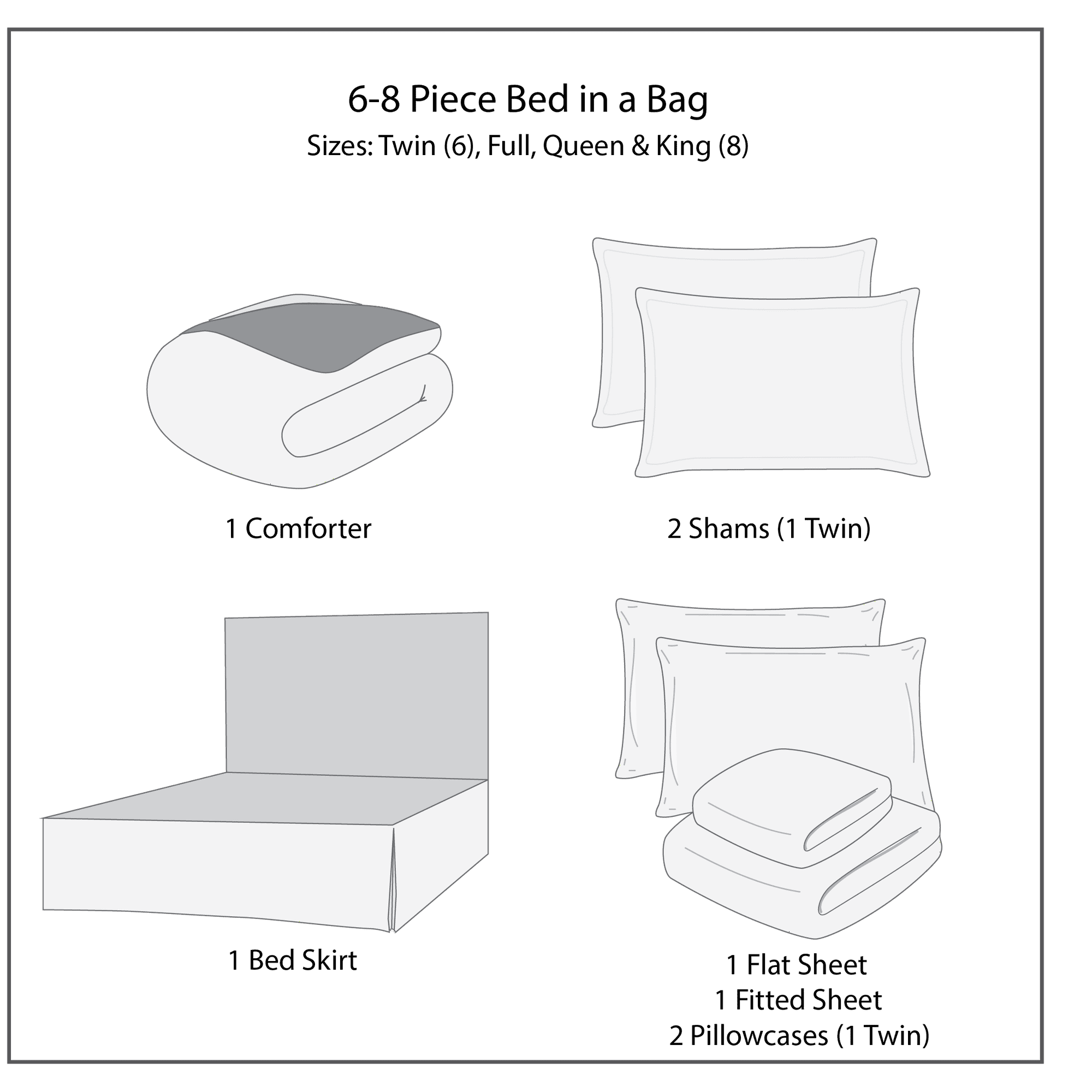 6-8 Piece Bed in a Bag
Sizes: Twin (6), Full, Queen & King (8)

1 Comforter

2 Shams (1 Twin)

1 Bed Skirt

1 Flat Sheet
1 Fitted Sheet
2 Pillowcases (1 Twin)