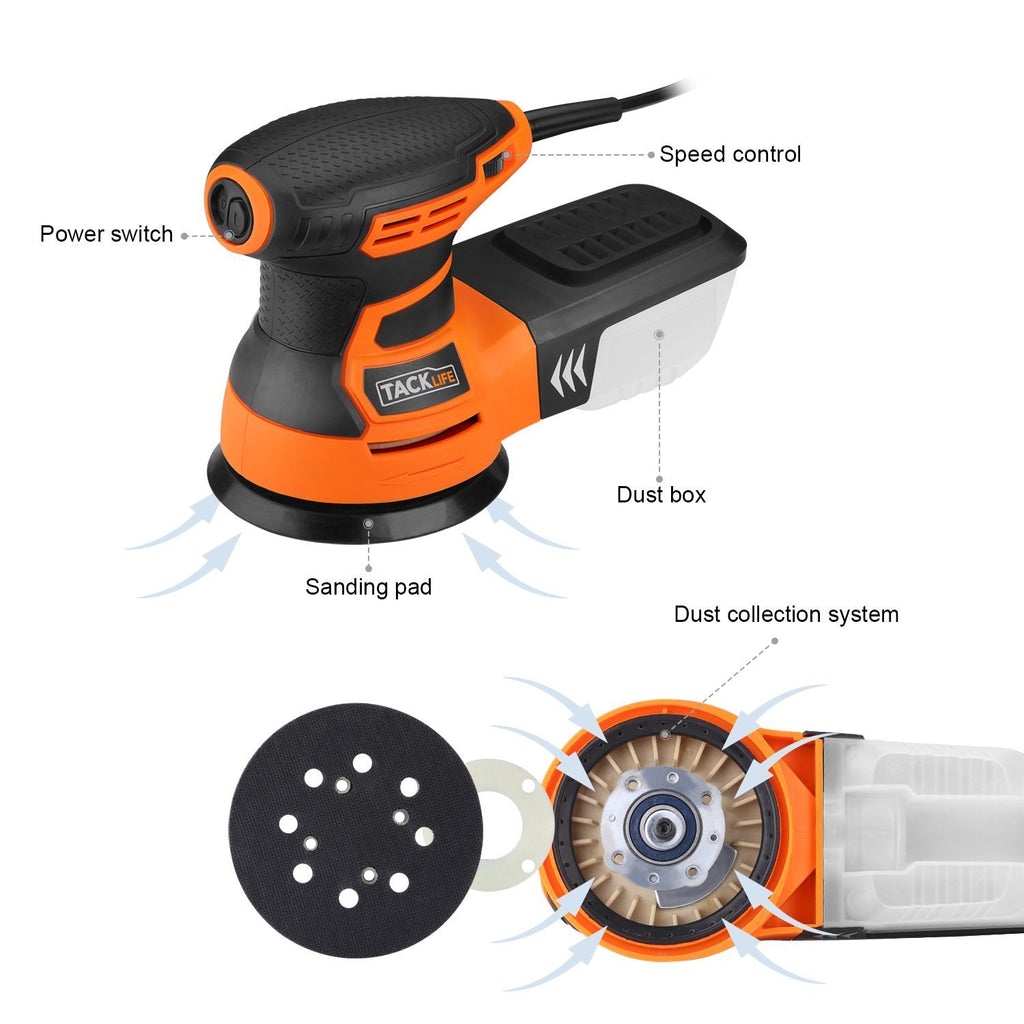 Speed control

Power switch

TACKLIFE

Dust box

Sanding pad

Dust collection system