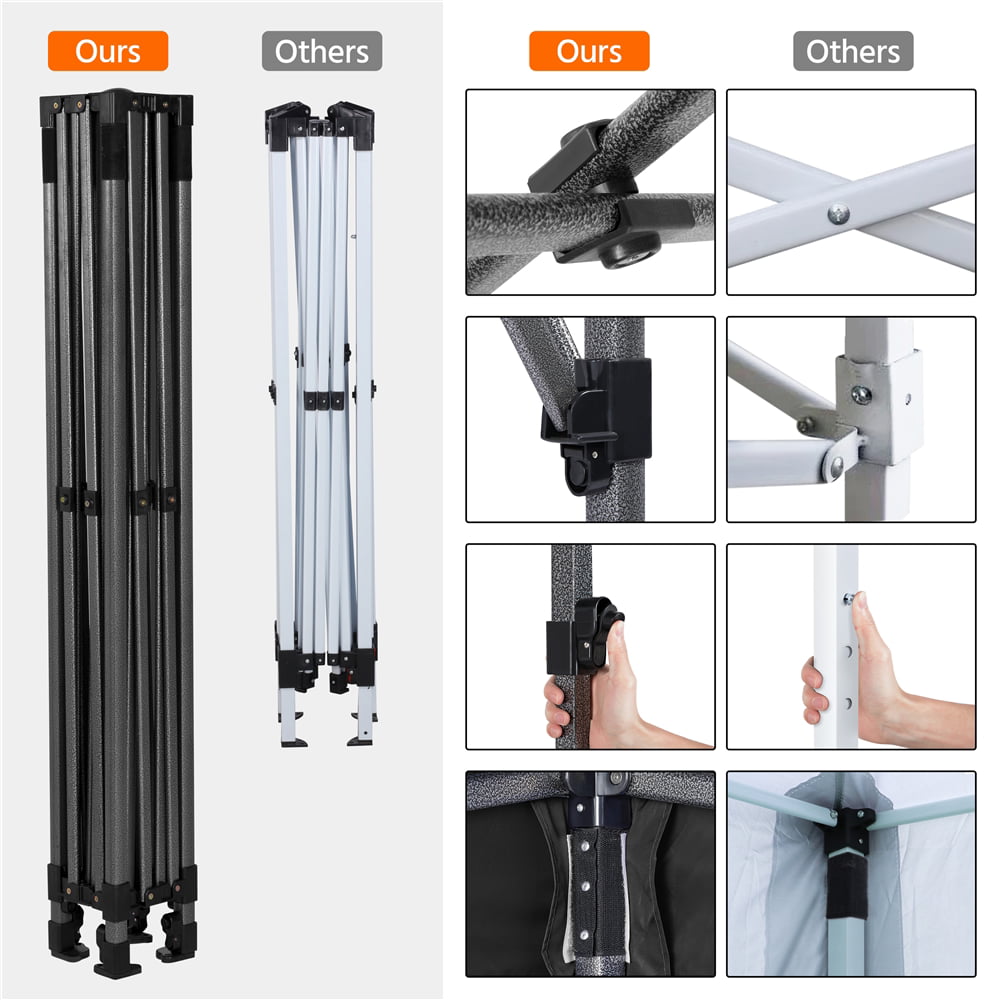 Ours

Others

Ours

Others