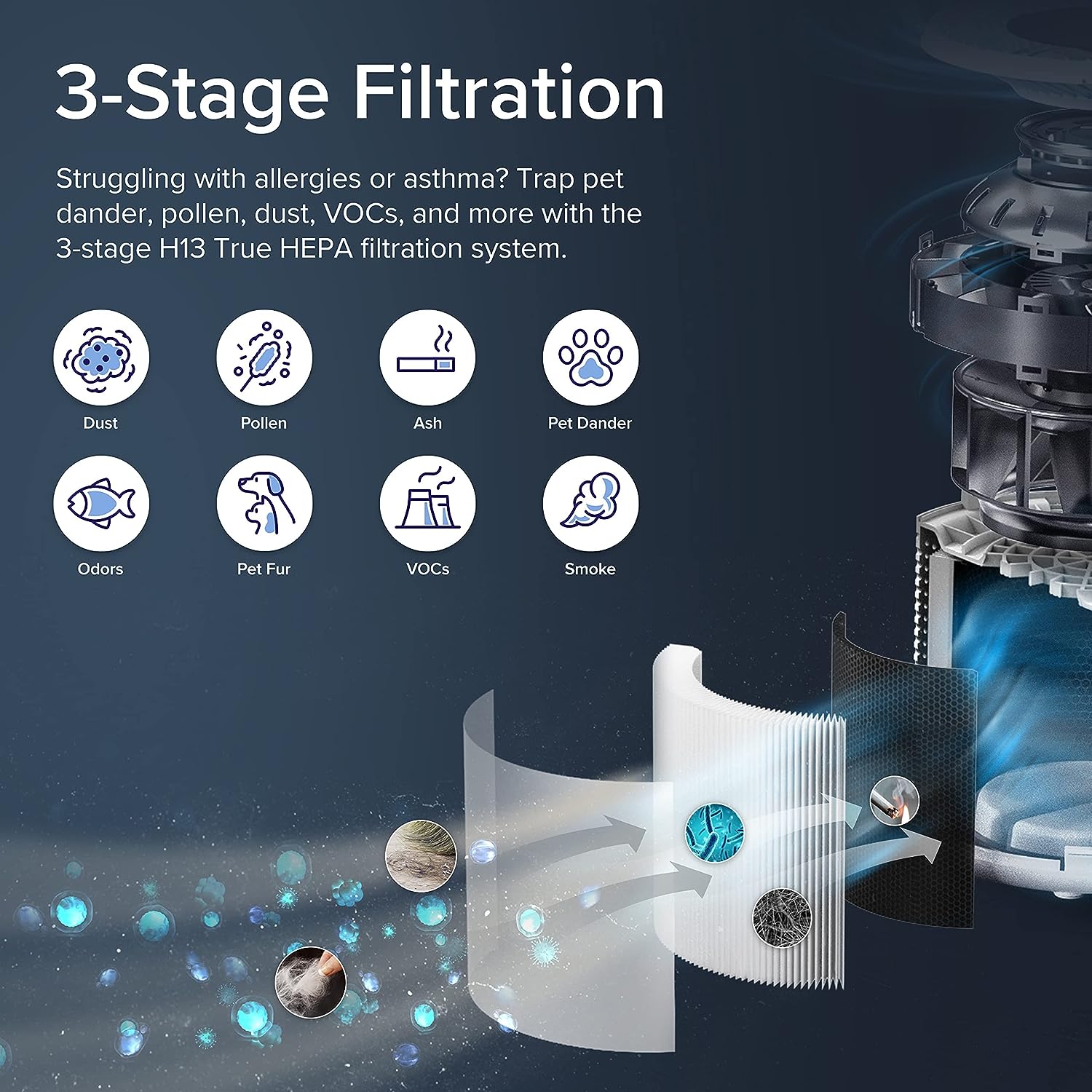 3-Stage Filtration

Struggling with allergies or asthma? Trap pet dander, pollen, dust, VOCs, and more with the 3-stage H13 True HEPA filtration system.

Dust
Pollen
Ash
Pet Dander
Odors
Pet Fur
VOCs
Smoke