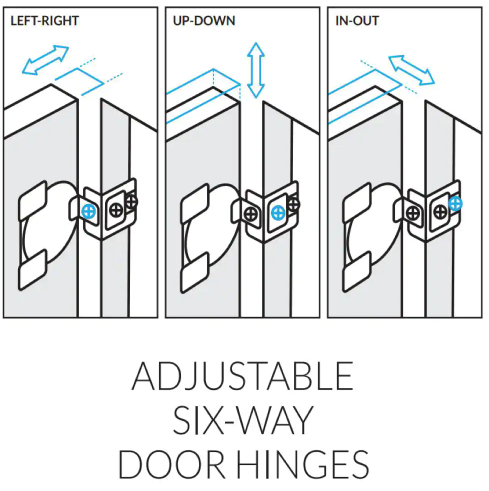 LEFT-RIGHT

UP-DOWN

IN-OUT

ADJUSTABLE
SIX-WAY
DOOR HINGES