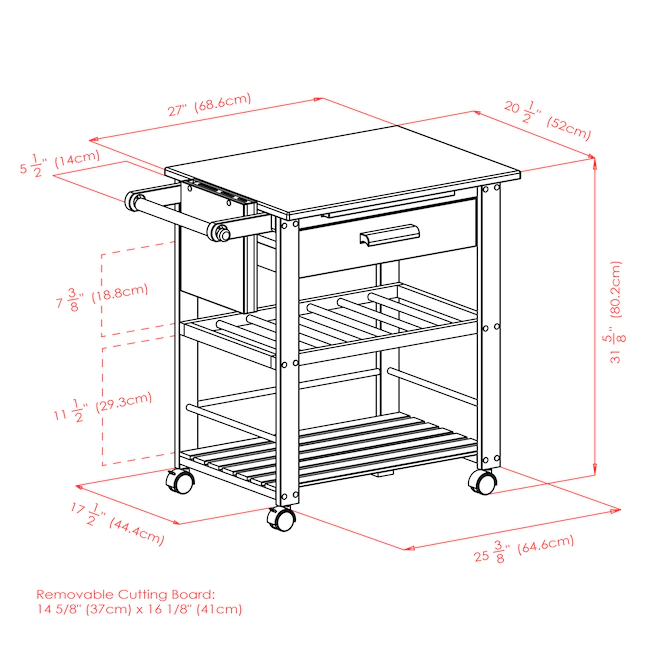 27" (68.6cm)

$20\frac{1}{2}$" (52cm)

$5\frac{1}{2}$" (14cm)

$7\frac{3}{8}$" (18.8cm)

$11\frac{1}{2}$" (29.3cm)

$31\frac{5}{8}$" (80.2cm)

$17\frac{1}{2}$" (44.4cm)

$25\frac{3}{8}$" (64.6cm)

Removable Cutting Board:
14 5/8" (37cm) x 16 1/8" (41cm)