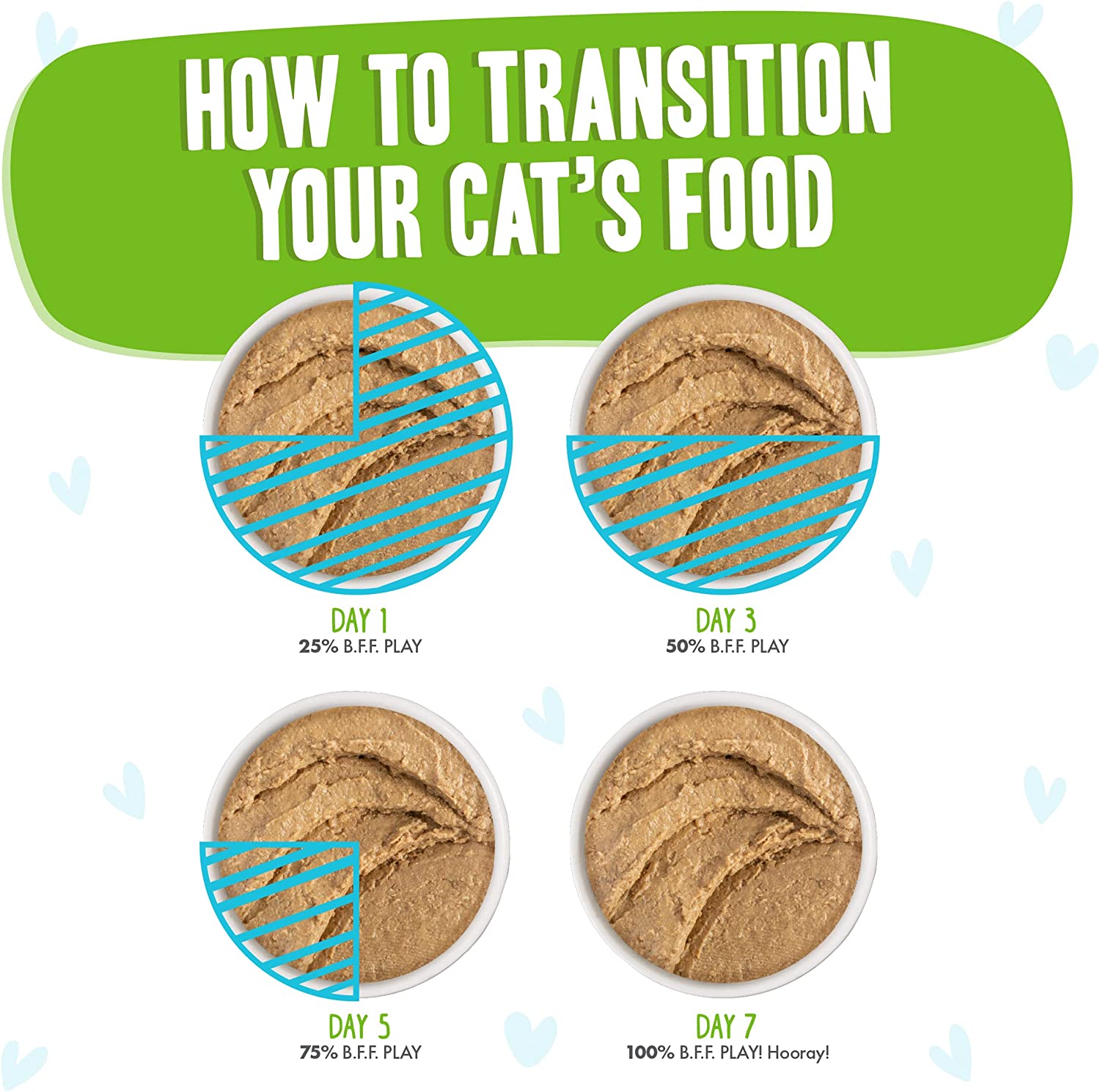 HOW TO TRANSITION YOUR CAT'S FOOD

DAY 1
25% B.F.F. PLAY

DAY 3
50% B.F.F. PLAY

DAY 5
75% B.F.F. PLAY

DAY 7
100% B.F.F. PLAY! Hooray!