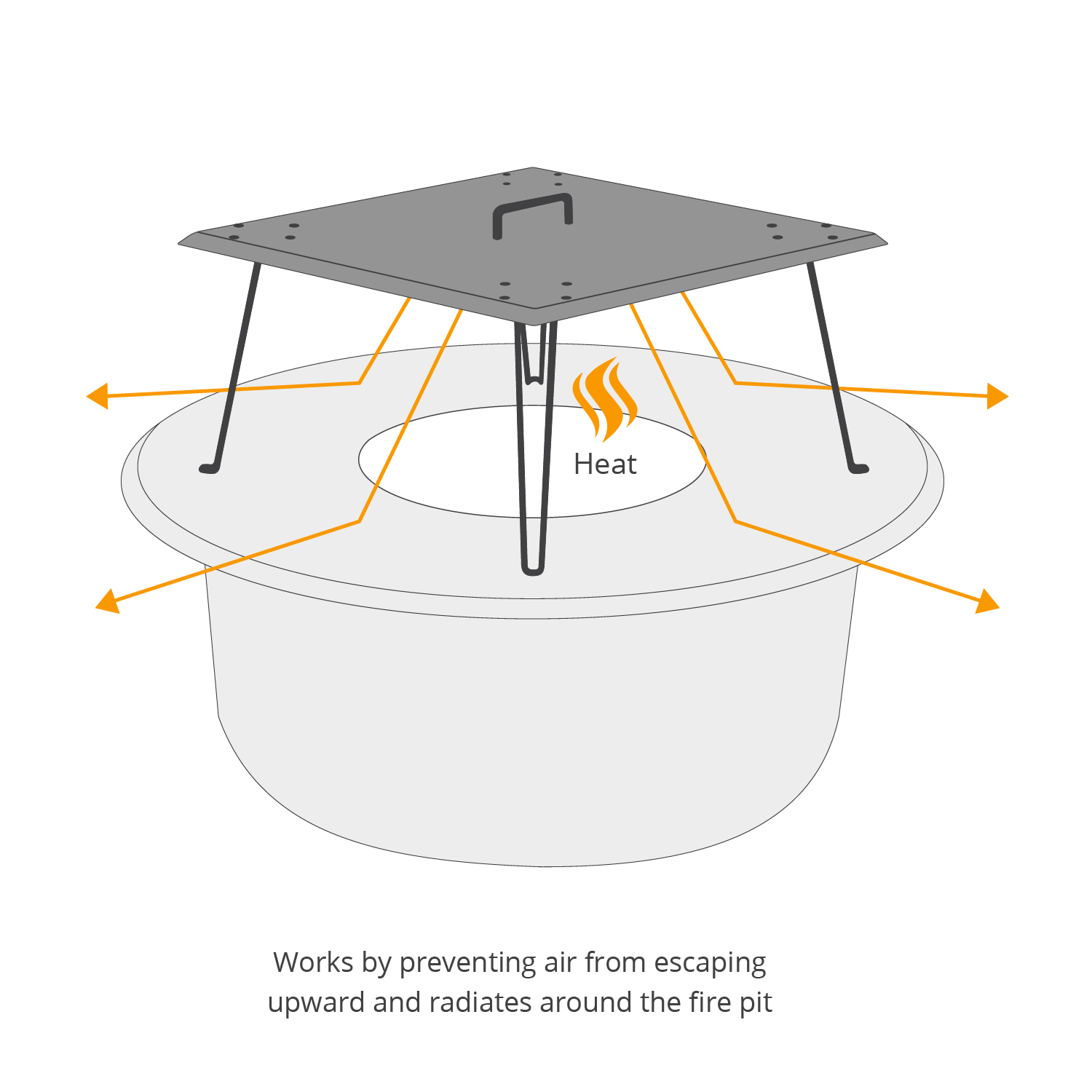 Heat

Works by preventing air from escaping upward and radiates around the fire pit