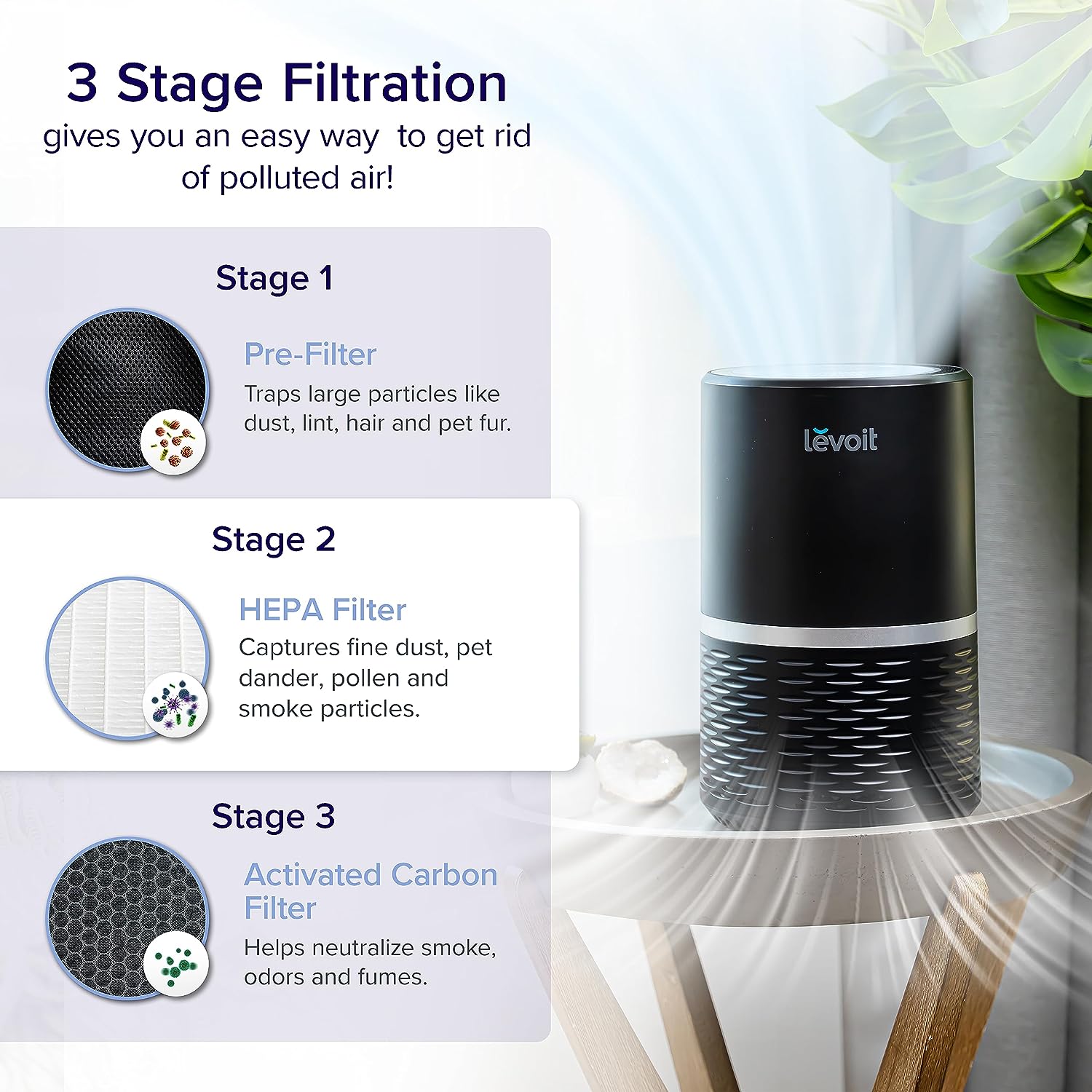 3 Stage Filtration
gives you an easy way to get rid of polluted air!

Stage 1

Pre-Filter
Traps large particles like dust, lint, hair and pet fur.

Stage 2

HEPA Filter
Captures fine dust, pet dander, pollen and smoke particles.

Stage 3

Activated Carbon Filter
Helps neutralize smoke, odors and fumes.

levoit