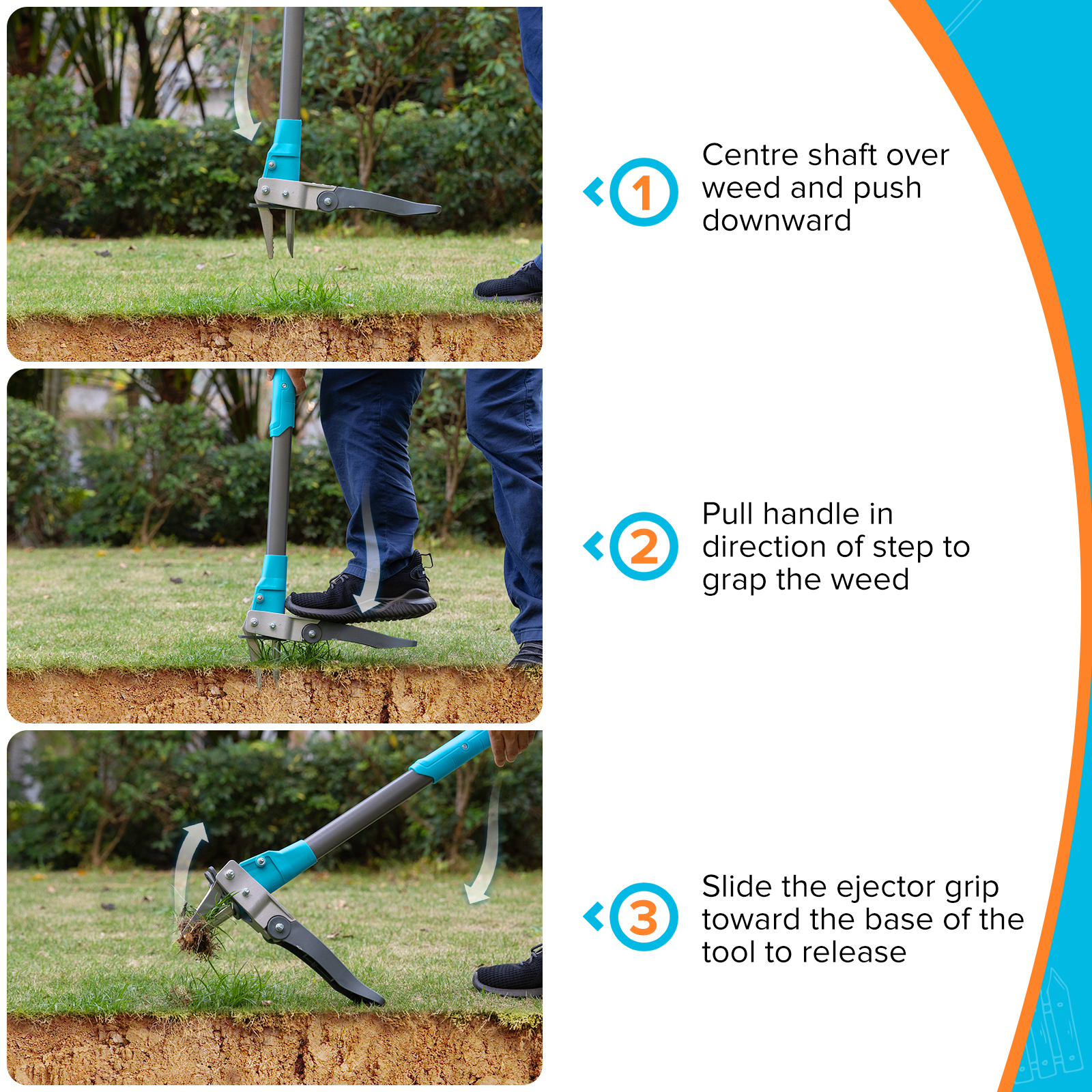 1
Centre shaft over weed and push downward

2
Pull handle in direction of step to grap the weed

3
Slide the ejector grip toward the base of the tool to release