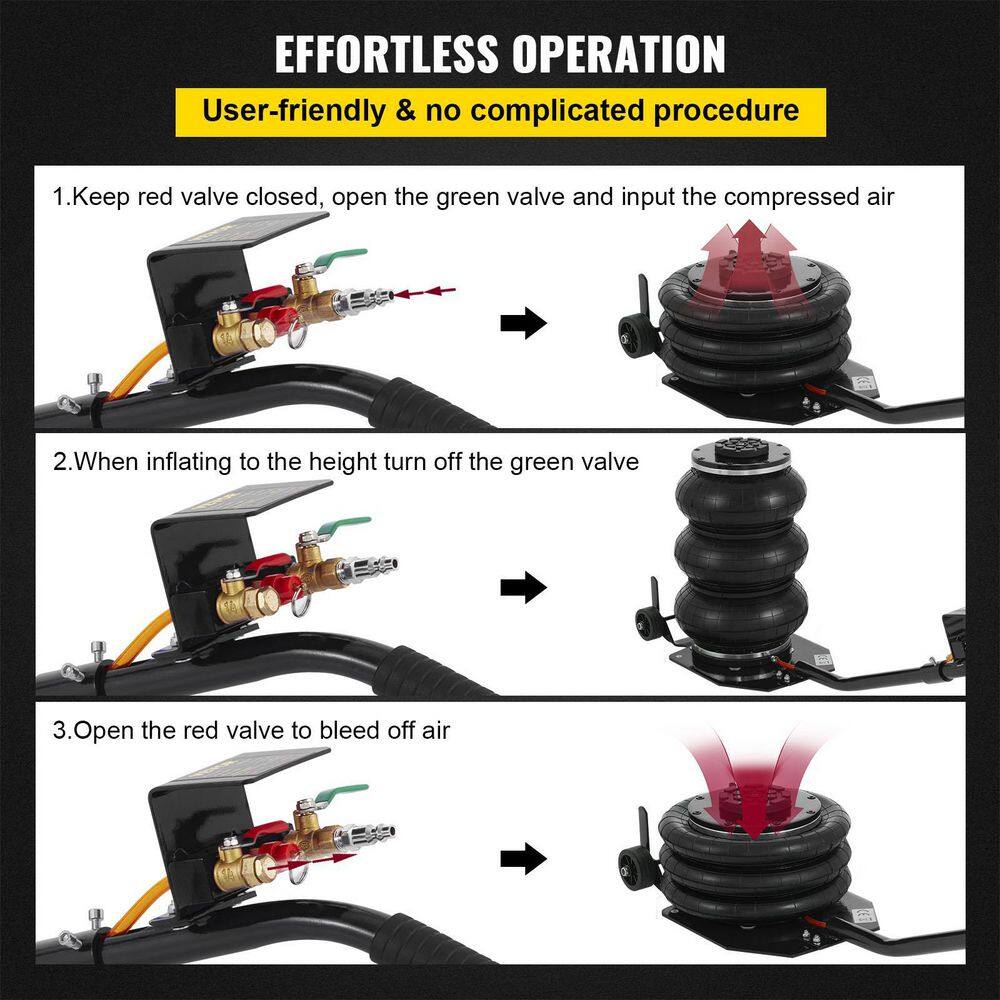 EFFORTLESS OPERATION

User-friendly & no complicated procedure

1.Keep red valve closed, open the green valve and input the compressed air

2.When inflating to the height turn off the green valve

3.Open the red valve to bleed off air