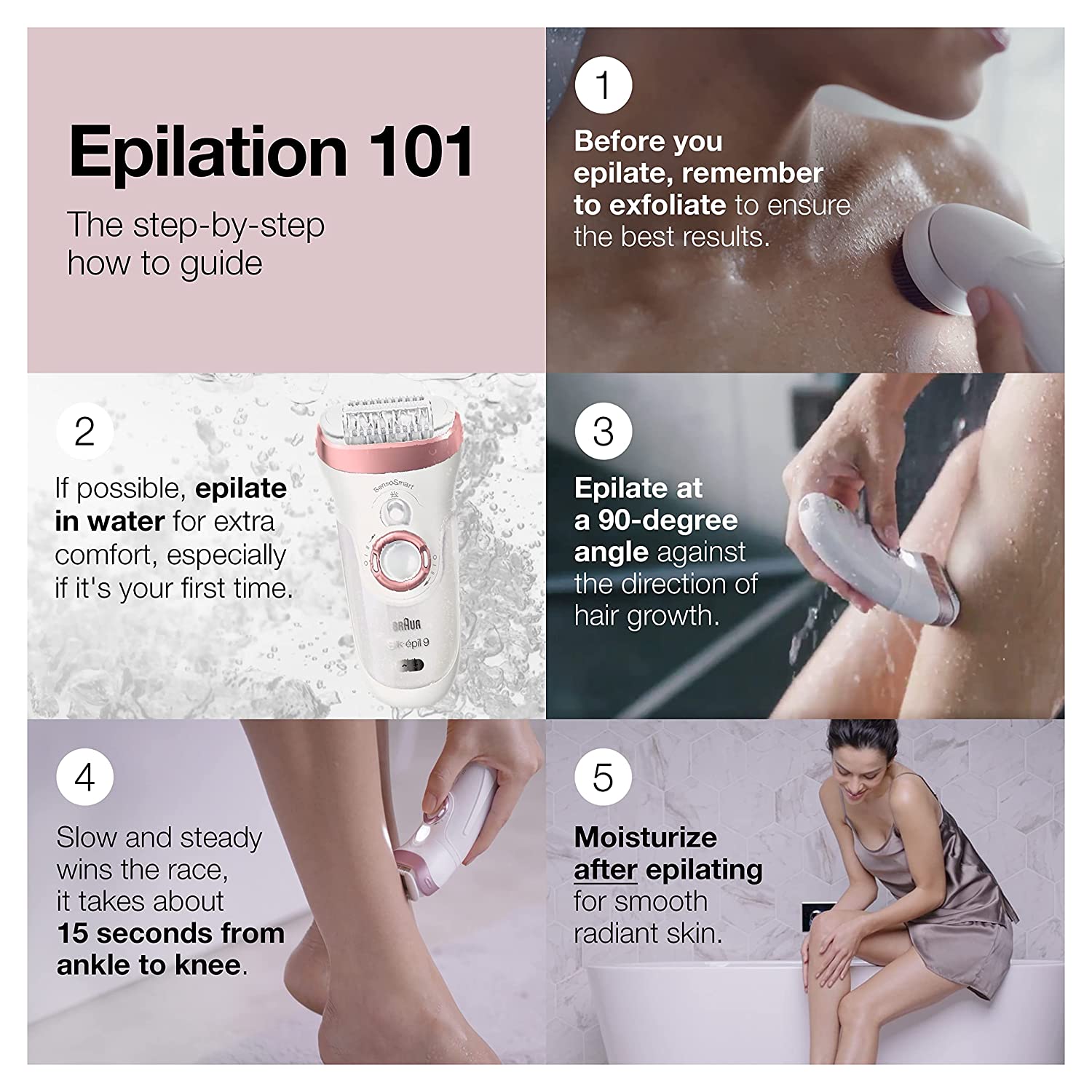 Epilation 101

The step-by-step how to guide

1

Before you epilate, remember to exfoliate to ensure the best results.

2

If possible, epilate in water for extra comfort, especially if it's your first time.

SensoSmart

BRAUN

Silk·épil 9

3

Epilate at a 90-degree angle against the direction of hair growth.

4

Slow and steady wins the race, it takes about 15 seconds from ankle to knee.

5

Moisturize after epilating for smooth radiant skin.