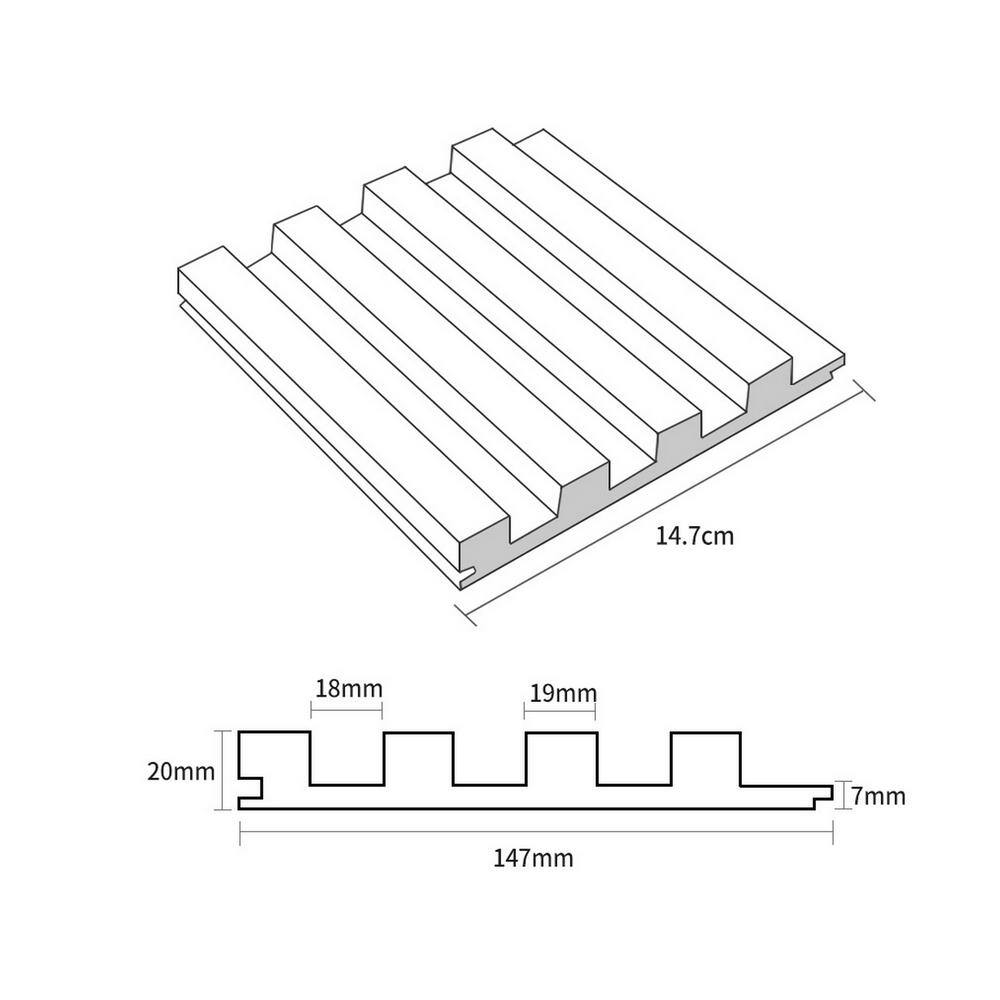 14.7cm

18mm

19mm

20mm

7mm

147mm