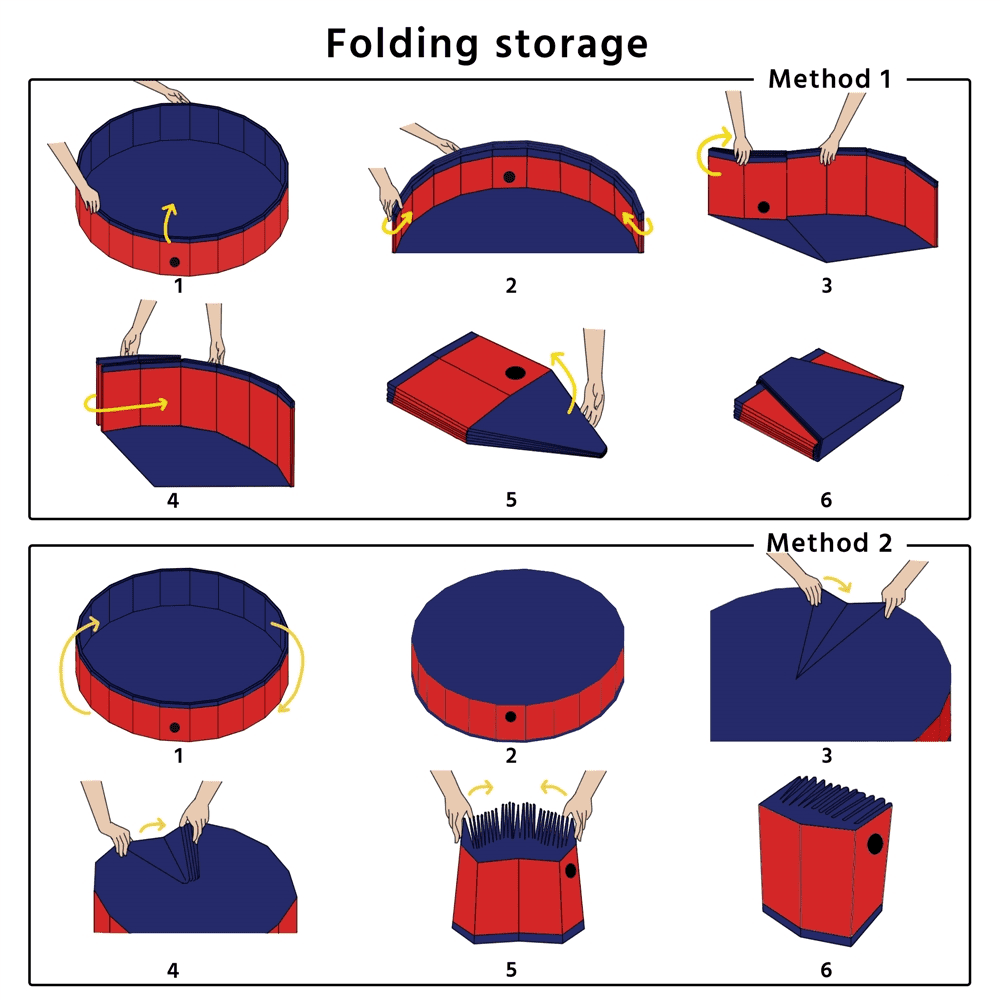 Folding storage

Method 1

1

2

3

4

5

6

Method 2

1

2

3

4

5

6