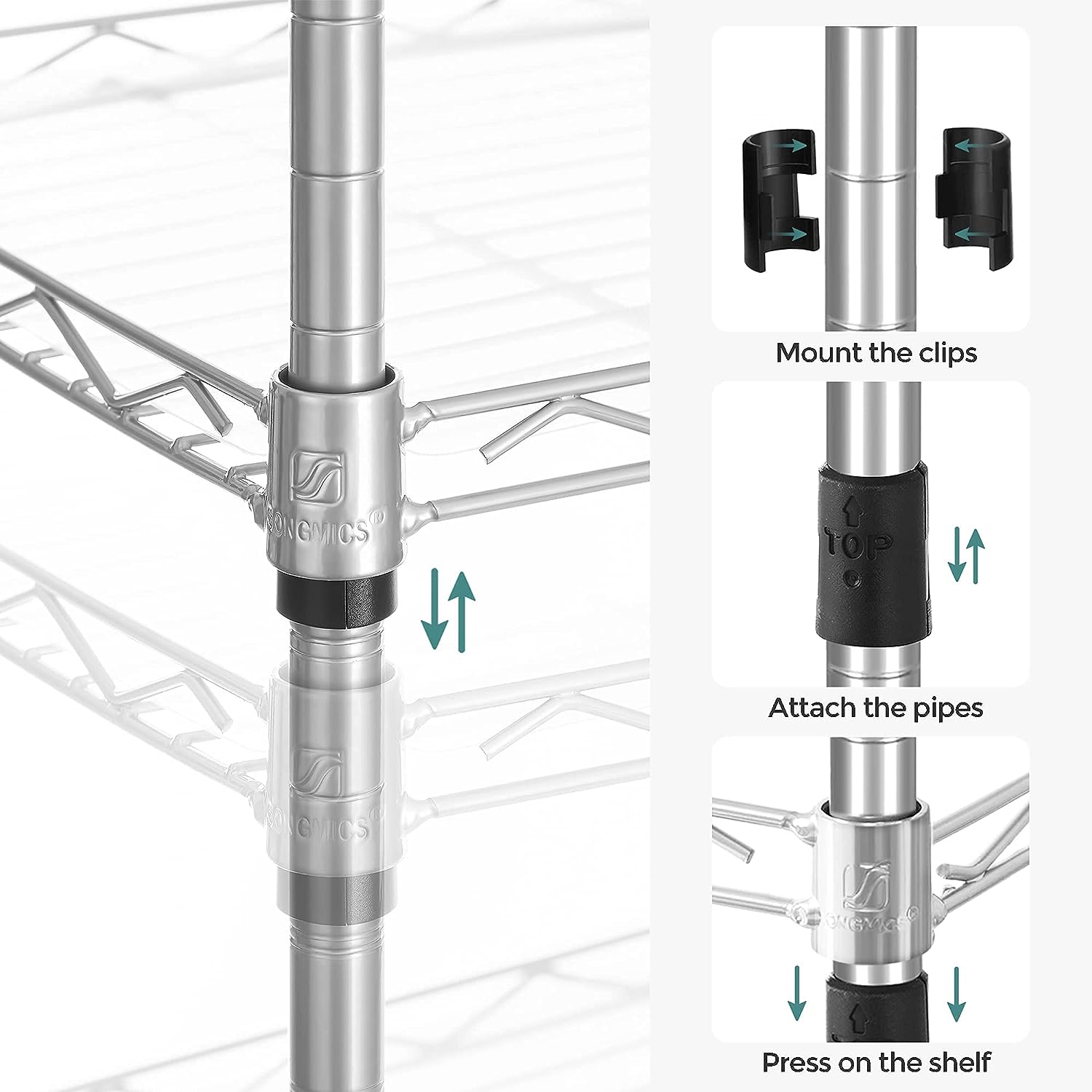 SONGMICS®

SONGMICS®

Mount the clips

TOP

Attach the pipes

SONGMICS®

Press on the shelf