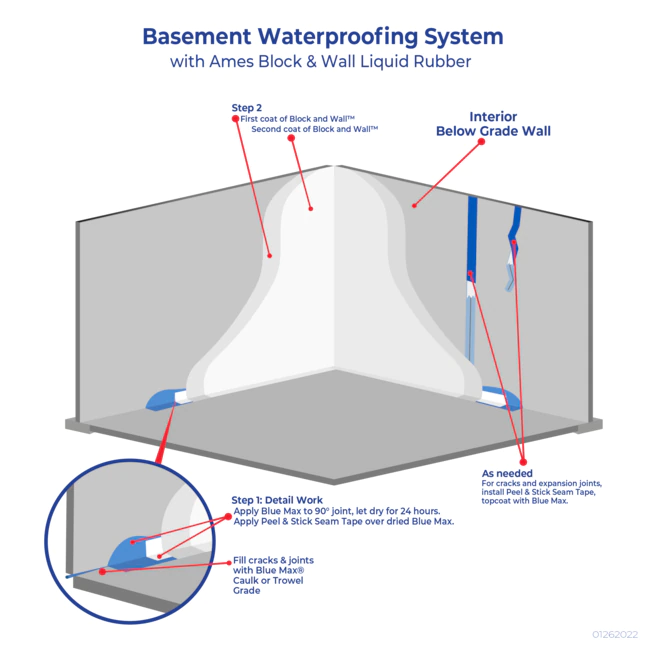 Basement Waterproofing System
with Ames Block & Wall Liquid Rubber

Step 2
First coat of Block and Wall™
Second coat of Block and Wall™

Interior
Below Grade Wall

As needed
For cracks and expansion joints, install Peel & Stick Seam Tape, topcoat with Blue Max.

Step 1: Detail Work
Apply Blue Max to 90° joint, let dry for 24 hours.
Apply Peel & Stick Seam Tape over dried Blue Max.

Fill cracks & joints with Blue Max® Caulk or Trowel Grade

01262022