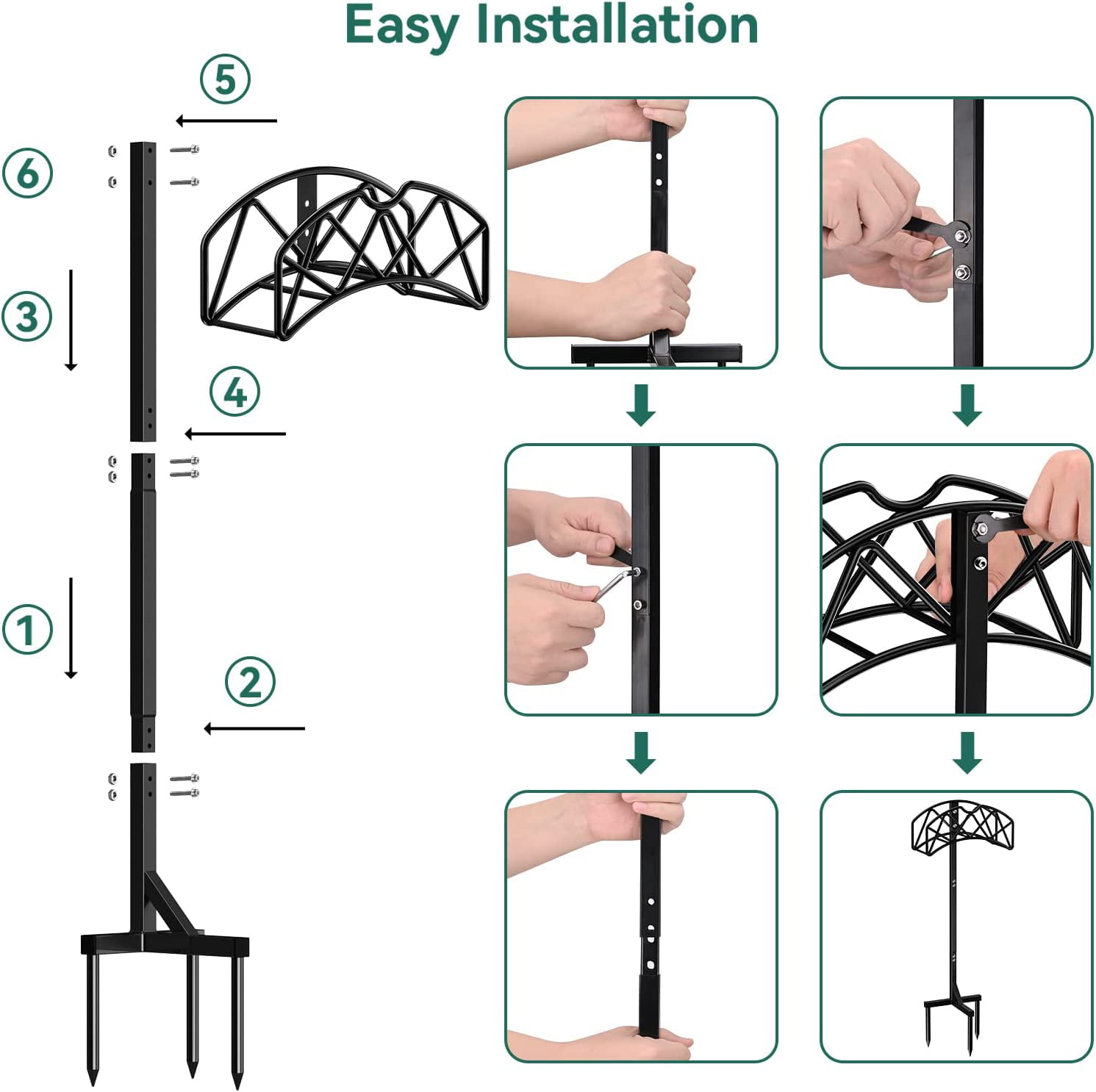 Easy Installation

⑤

⑥

③

④

①

②