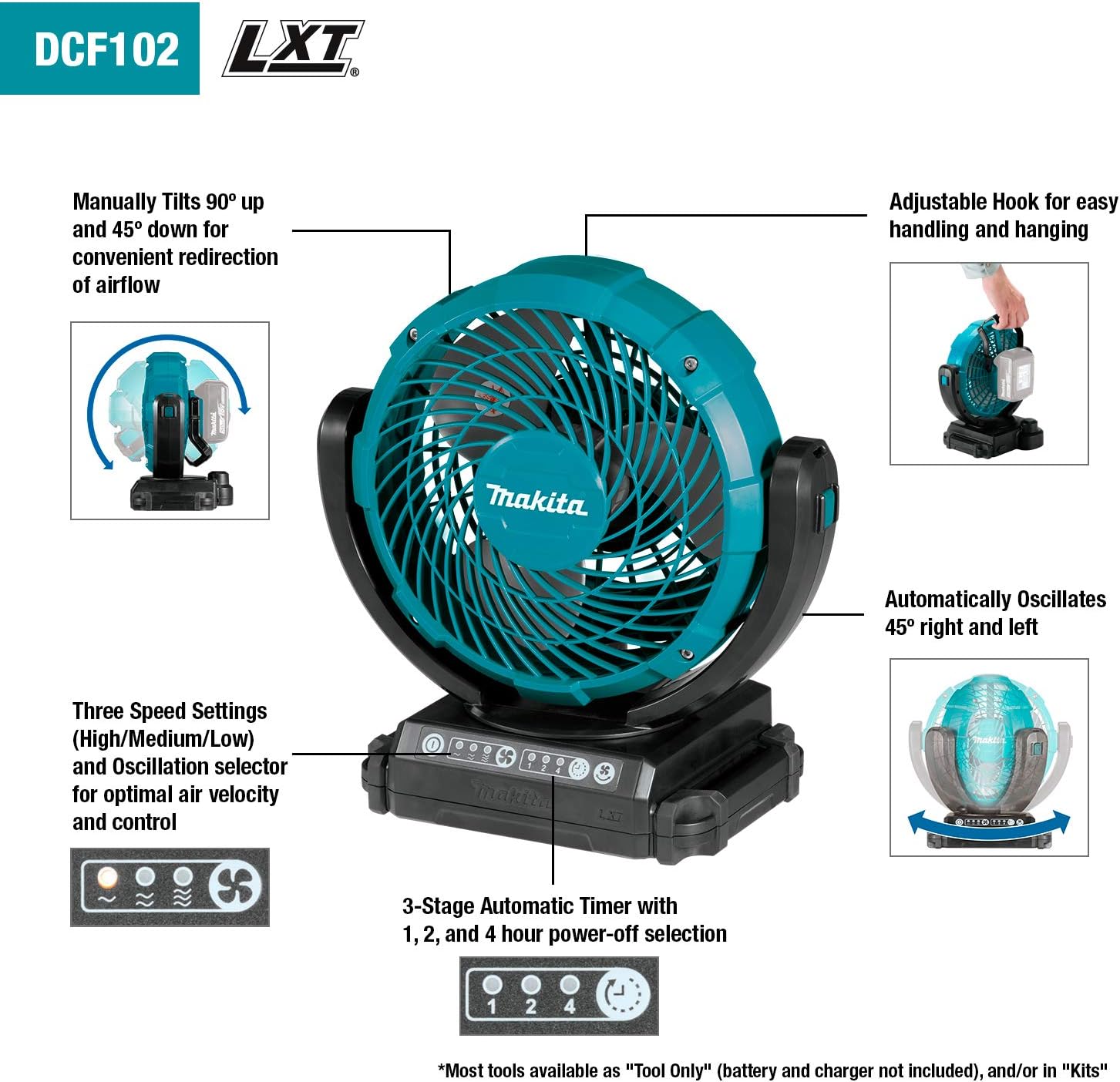 DCF102

LXT®

Manually Tilts 90º up and 45º down for convenient redirection of airflow

Adjustable Hook for easy handling and hanging

makita

Automatically Oscillates 45º right and left

makita

Three Speed Settings (High/Medium/Low) and Oscillation selector for optimal air velocity and control

1 2 4

makita

LXT

3-Stage Automatic Timer with 1, 2, and 4 hour power-off selection

1 2 4

*Most tools available as "Tool Only" (battery and charger not included), and/or in "Kits"