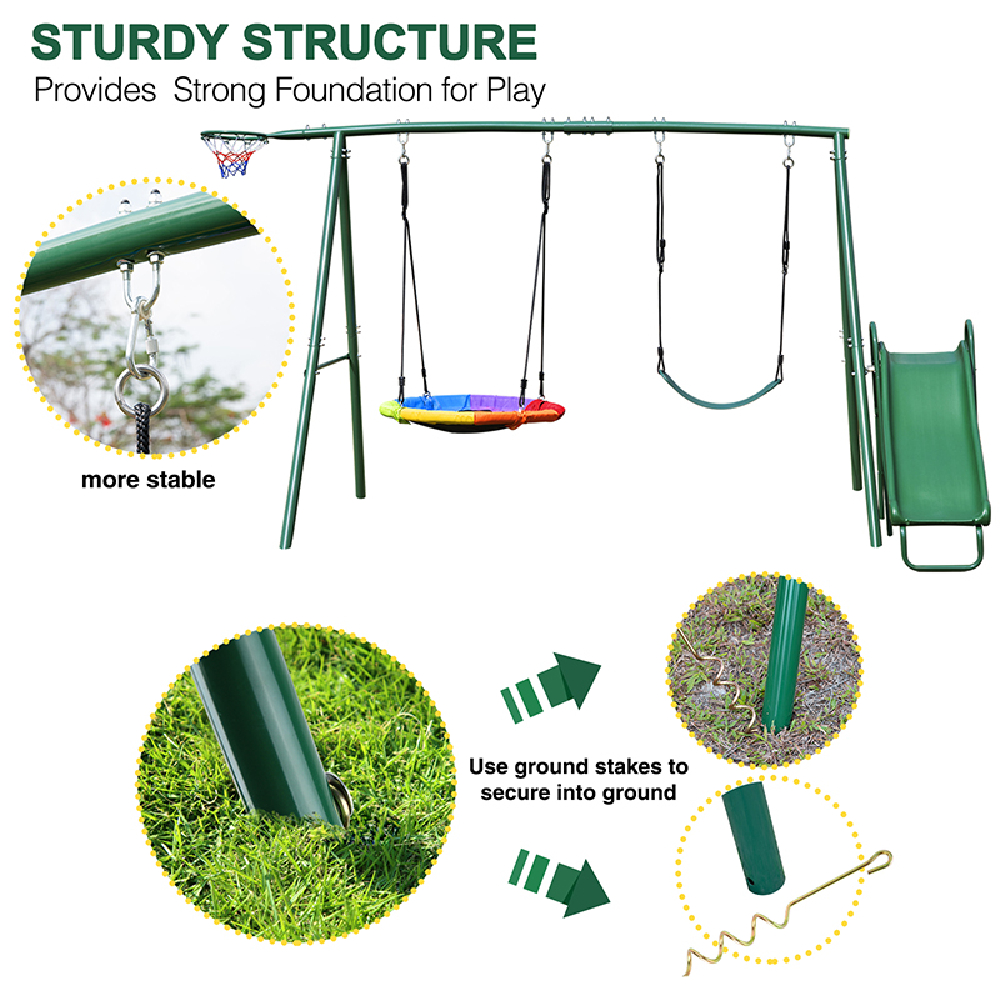 STURDY STRUCTURE
Provides Strong Foundation for Play

more stable

Use ground stakes to secure into ground