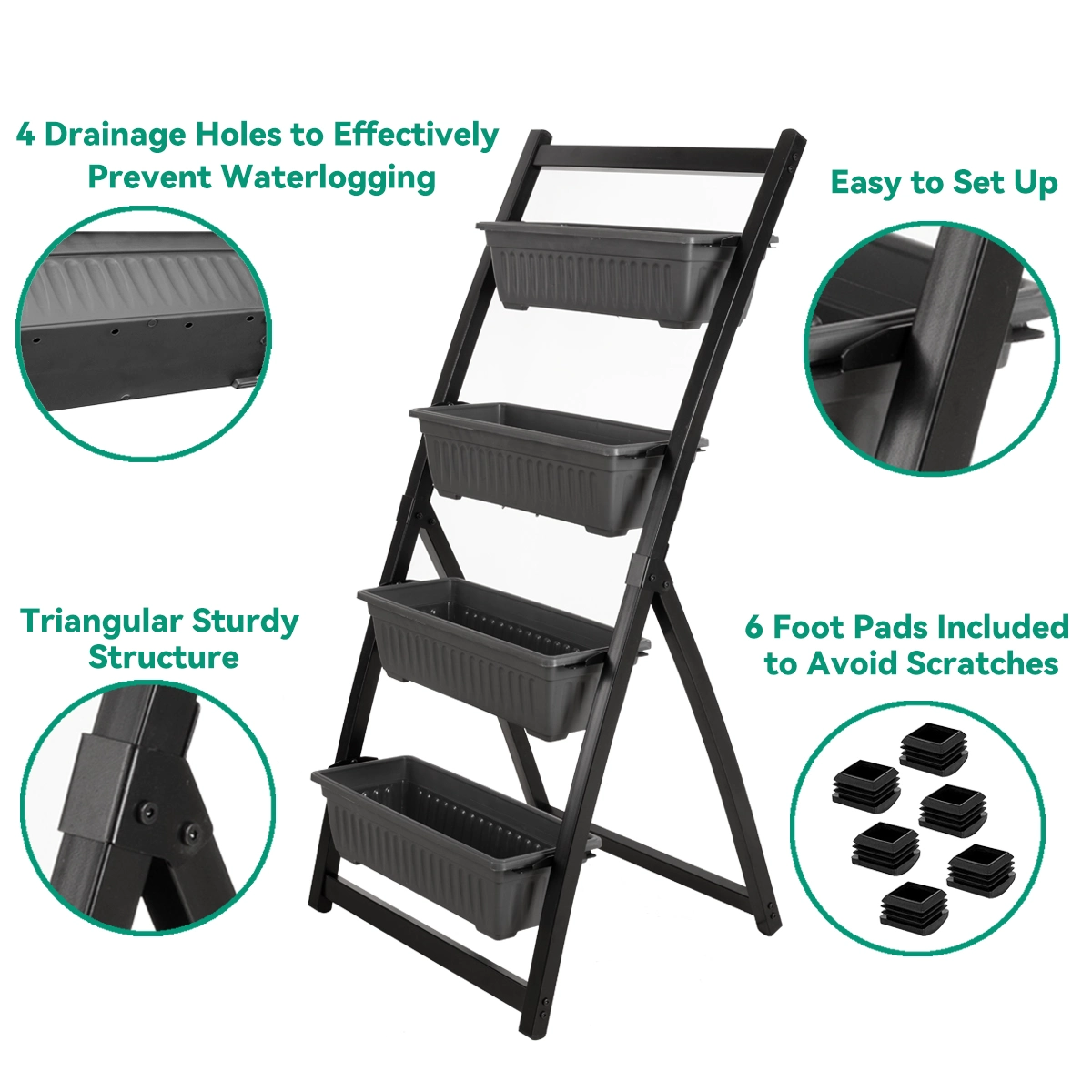 4 Drainage Holes to Effectively Prevent Waterlogging

Easy to Set Up

Triangular Sturdy Structure

6 Foot Pads Included to Avoid Scratches