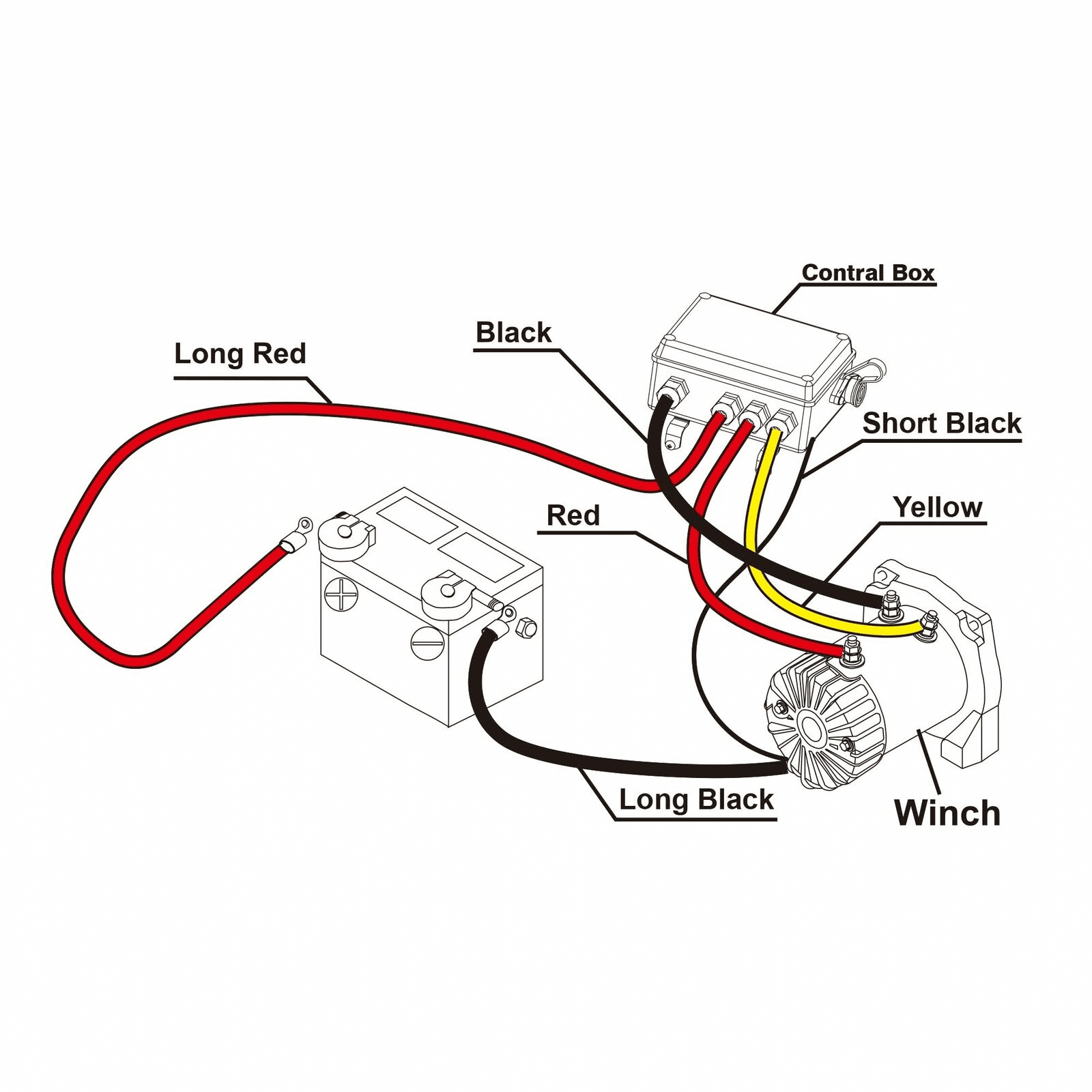 Contral Box

Black

Long Red

Short Black

Yellow

Red

Long Black

Winch